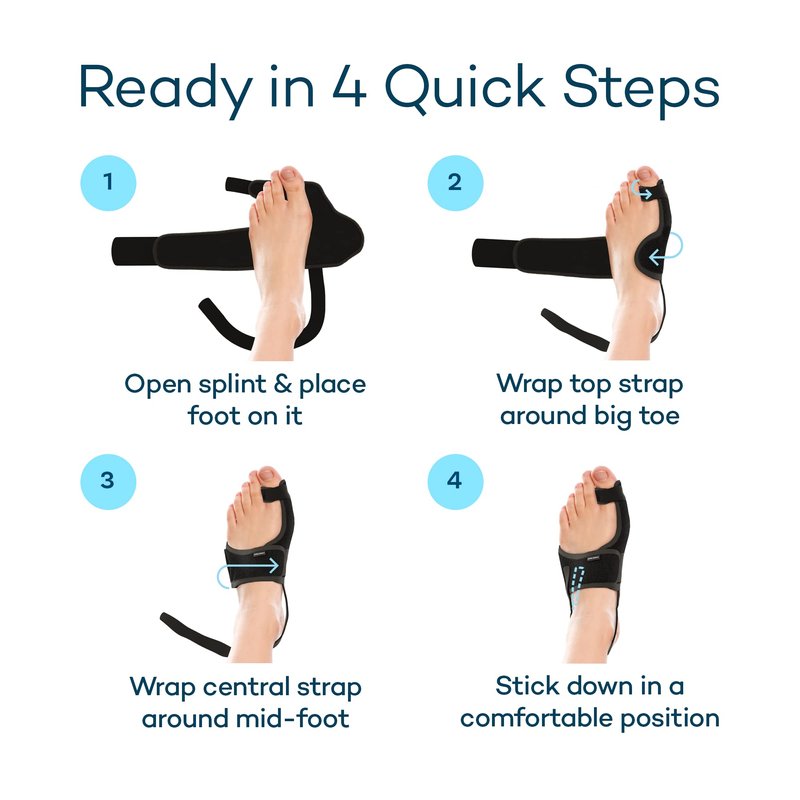 Ready in 4 Quick Steps

1

Open splint & place foot on it

2

Wrap top strap around big toe

3

Wrap central strap around mid-foot

4

Stick down in a comfortable position