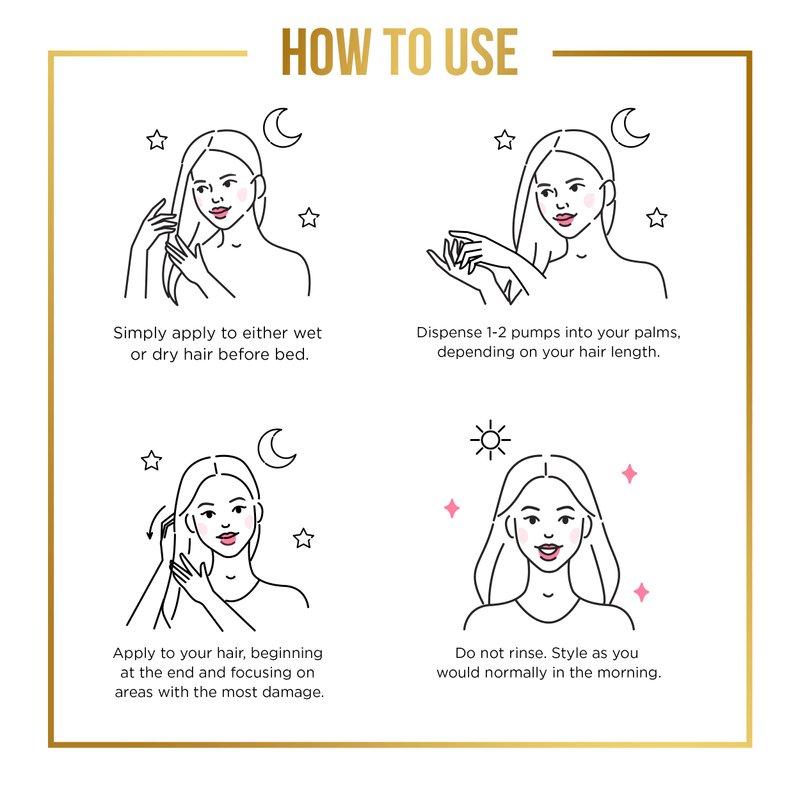 HOW TO USE

Simply apply to either wet or dry hair before bed.

Dispense 1-2 pumps into your palms, depending on your hair length.

Apply to your hair, beginning at the end and focusing on areas with the most damage.

Do not rinse. Style as you would normally in the morning.