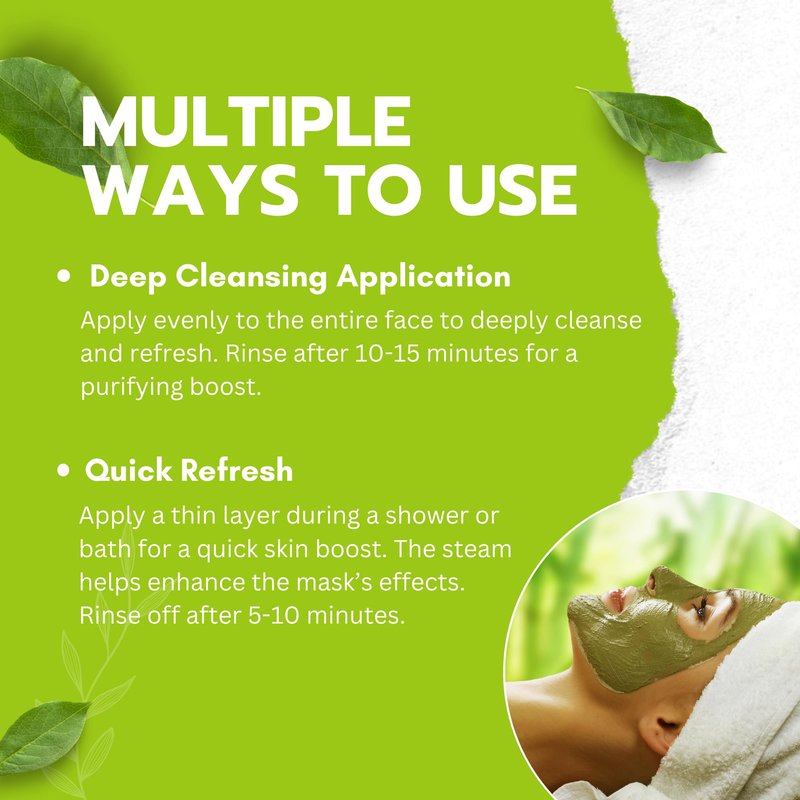 MULTIPLE WAYS TO USE

• Deep Cleansing Application

Apply evenly to the entire face to deeply cleanse and refresh. Rinse after 10-15 minutes for a purifying boost.

• Quick Refresh

Apply a thin layer during a shower or bath for a quick skin boost. The steam helps enhance the mask's effects. Rinse off after 5-10 minutes.