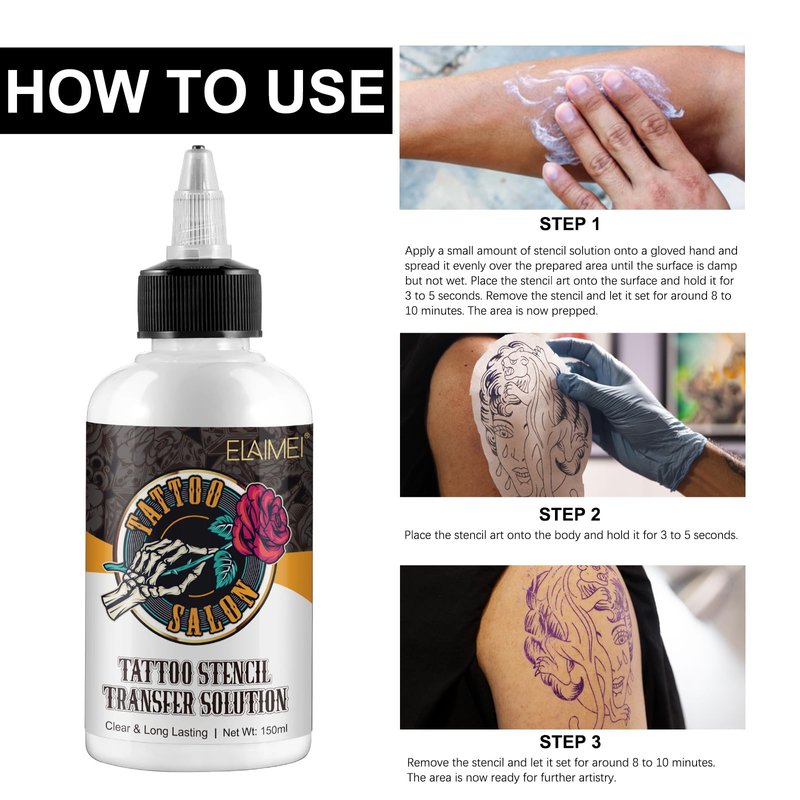 HOW TO USE

ELAIMEI

TATTOO SALON

TATTOO STENCIL TRANSFER SOLUTION

Clear & Long Lasting | Net Wt: 150ml

STEP 1

Apply a small amount of stencil solution onto a gloved hand and spread it evenly over the prepared area until the surface is damp but not wet. Place the stencil art onto the surface and hold it for 3 to 5 seconds. Remove the stencil and let it set for around 8 to 10 minutes. The area is now prepped.

STEP 2

Place the stencil art onto the body and hold it for 3 to 5 seconds.

STEP 3

Remove the stencil and let it set for around 8 to 10 minutes. The area is now ready for further artistry.