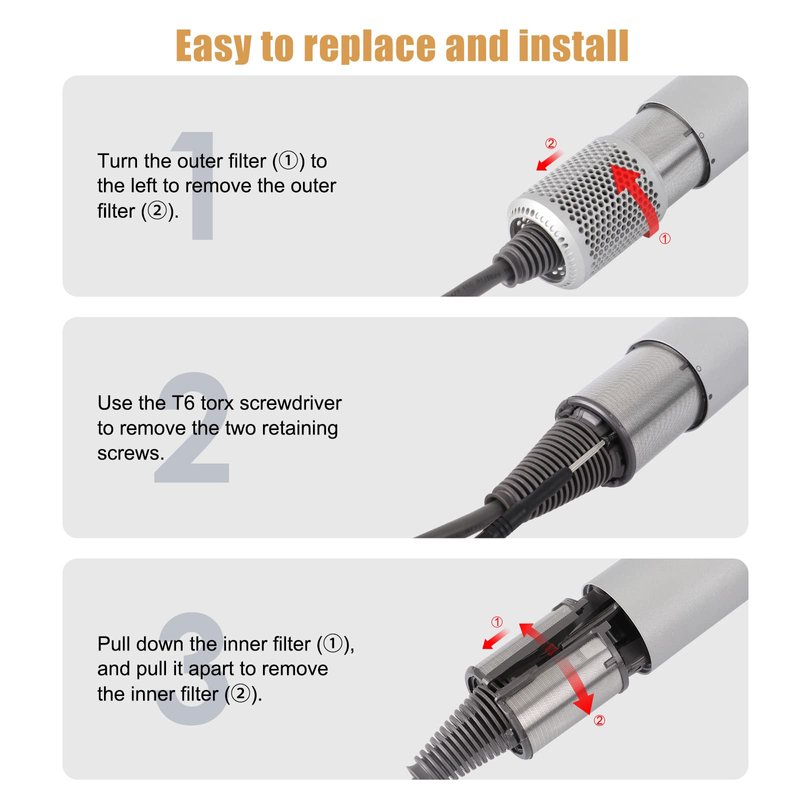 Easy to replace and install

1

Turn the outer filter (①) to the left to remove the outer filter (②).

②

①

2

Use the T6 torx screwdriver to remove the two retaining screws.

3

Pull down the inner filter (①), and pull it apart to remove the inner filter (②).

①

②