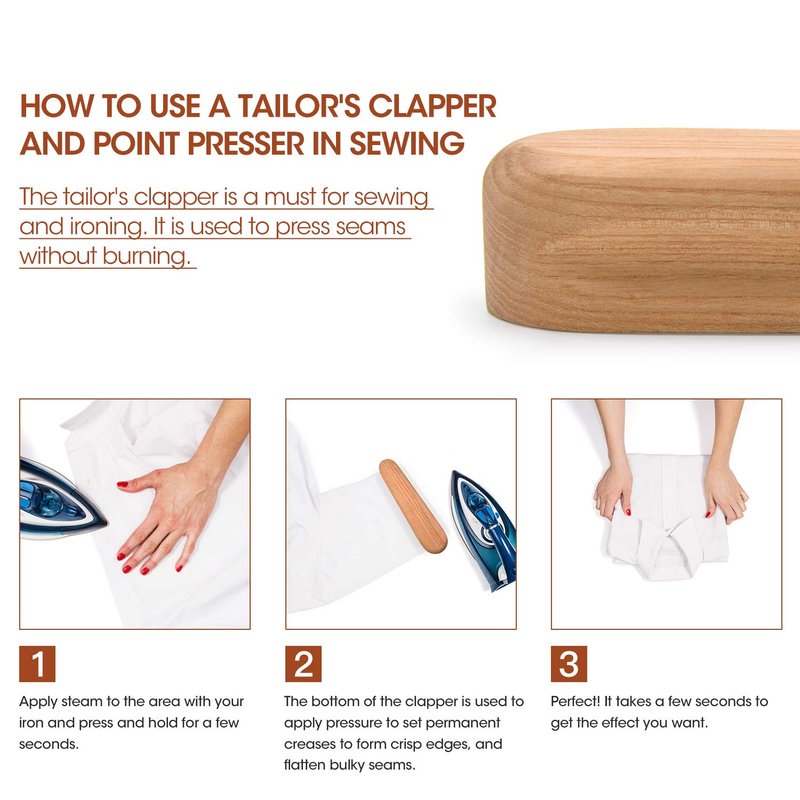 HOW TO USE A TAILOR'S CLAPPER AND POINT PRESSER IN SEWING

The tailor's clapper is a must for sewing and ironing. It is used to press seams without burning.

1

Apply steam to the area with your iron and press and hold for a few seconds.

2

The bottom of the clapper is used to apply pressure to set permanent creases to form crisp edges, and flatten bulky seams.

3

Perfect! It takes a few seconds to get the effect you want.