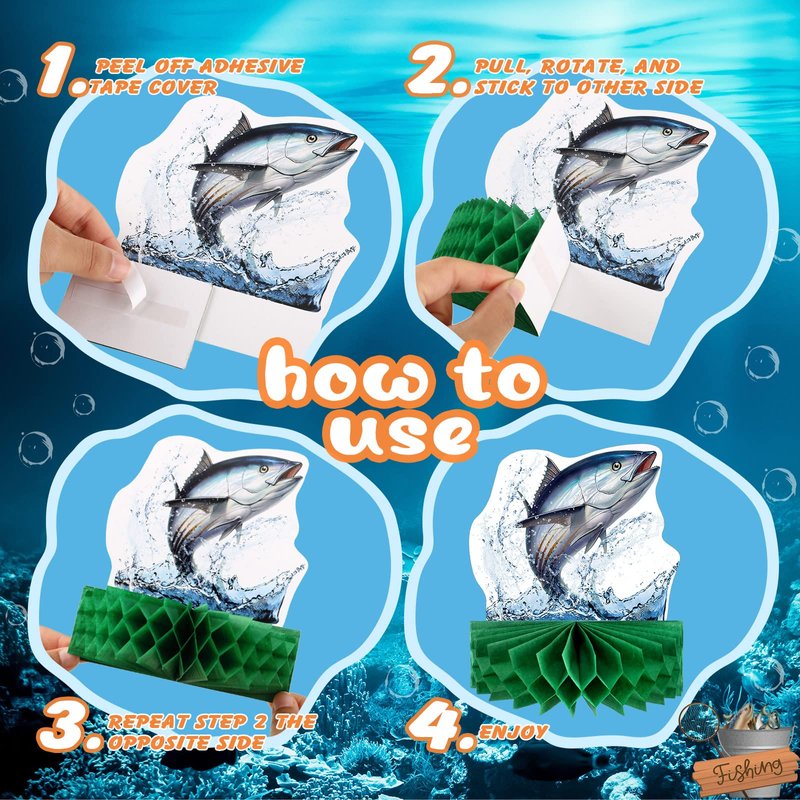 1. PEEL OFF ADHESIVE TAPE COVER

2. PULL, ROTATE, AND STICK TO OTHER SIDE

how to use

3. REPEAT STEP 2 THE OPPOSITE SIDE

4. ENJOY

Fishing