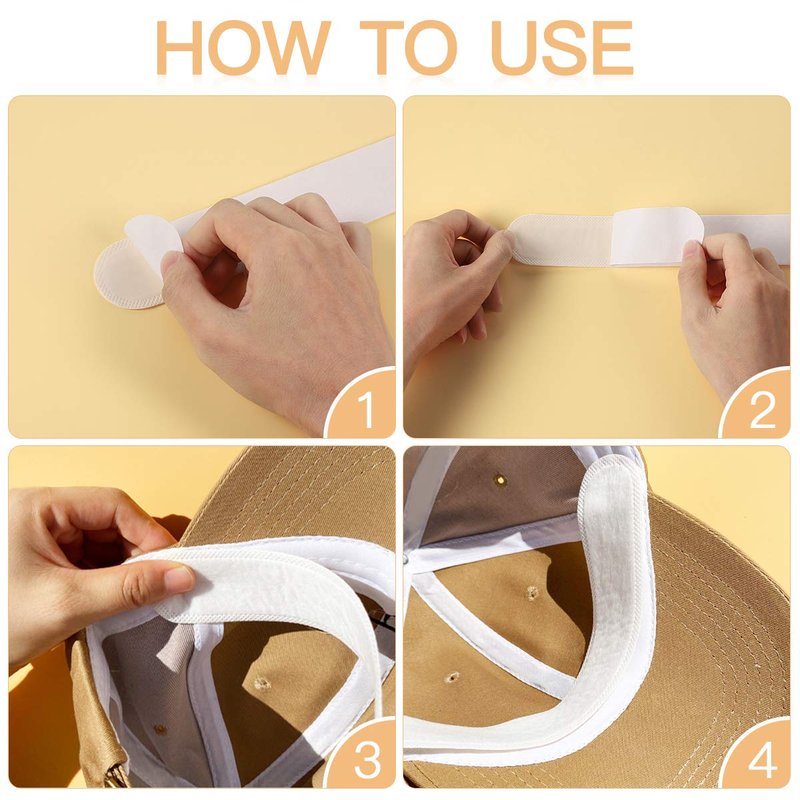 HOW TO USE

1

2

3

4