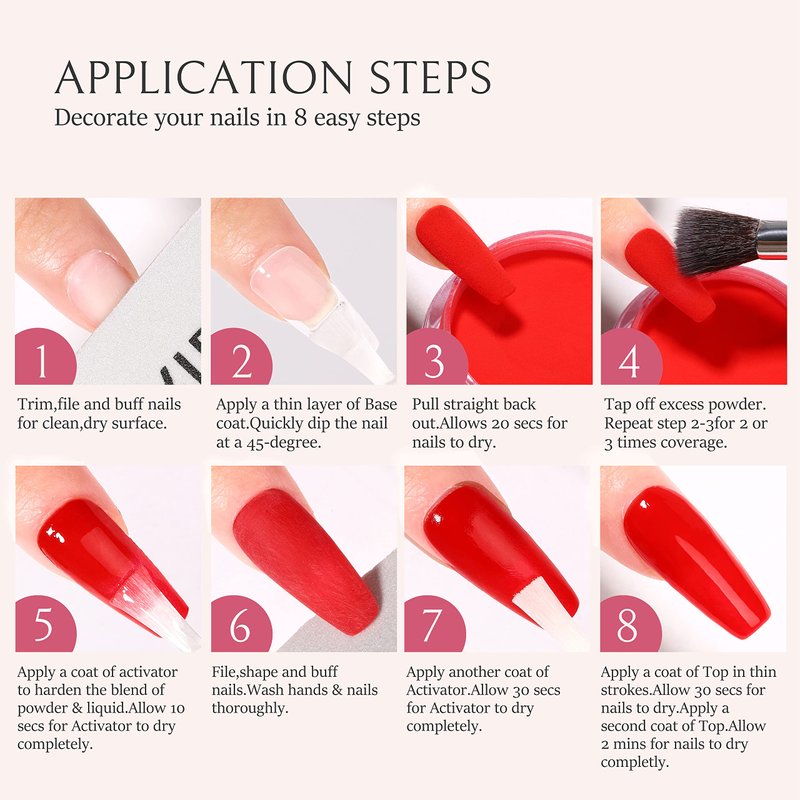 APPLICATION STEPS
Decorate your nails in 8 easy steps

1
Trim,file and buff nails for clean,dry surface.

2
Apply a thin layer of Base coat.Quickly dip the nail at a 45-degree.

3
Pull straight back out.Allows 20 secs for nails to dry.

4
Tap off excess powder. Repeat step 2-3for 2 or 3 times coverage.

5
Apply a coat of activator to harden the blend of powder & liquid.Allow 10 secs for Activator to dry completely.

6
File,shape and buff nails.Wash hands & nails thoroughly.

7
Apply another coat of Activator.Allow 30 secs for Activator to dry completely.

8
Apply a coat of Top in thin strokes.Allow 30 secs for nails to dry.Apply a second coat of Top.Allow 2 mins for nails to dry completly.