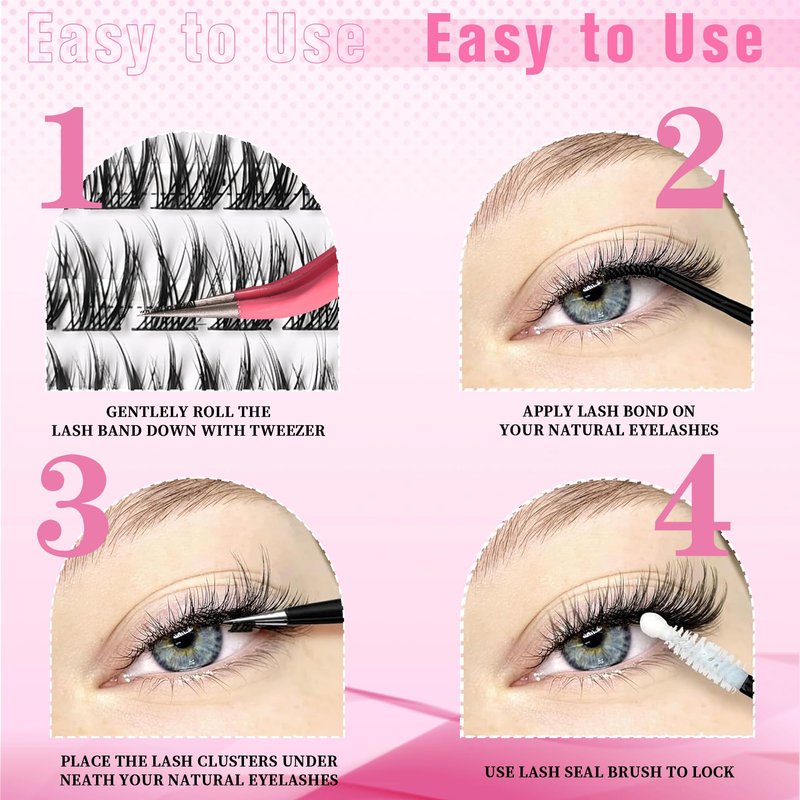 Easy to Use Easy to Use

1

GENTLELY ROLL THE LASH BAND DOWN WITH TWEEZER

2

APPLY LASH BOND ON YOUR NATURAL EYELASHES

3

PLACE THE LASH CLUSTERS UNDER NEATH YOUR NATURAL EYELASHES

4

USE LASH SEAL BRUSH TO LOCK