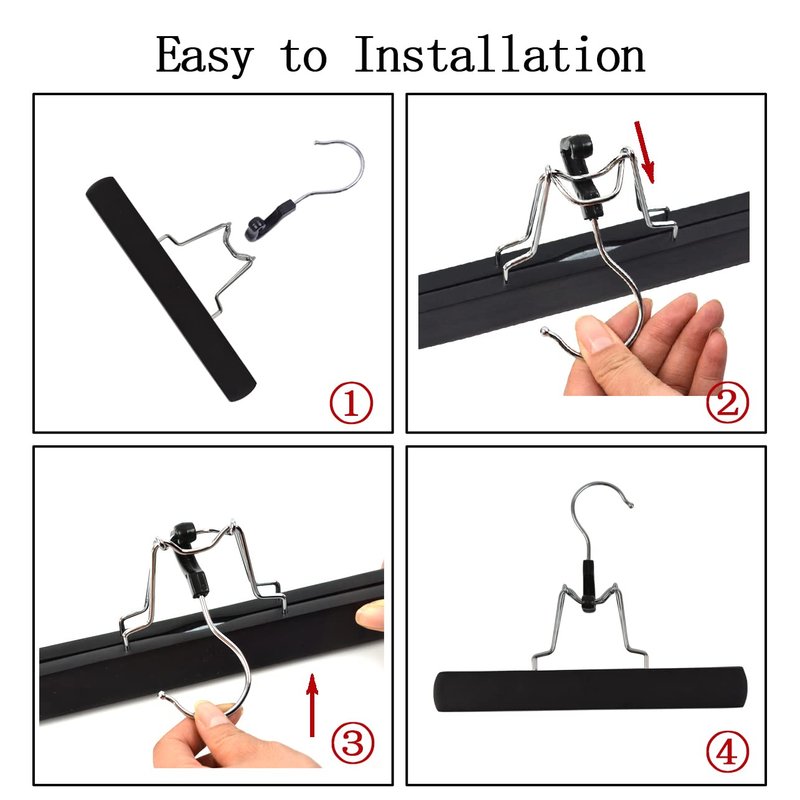 Easy to Installation

①

②

③

④