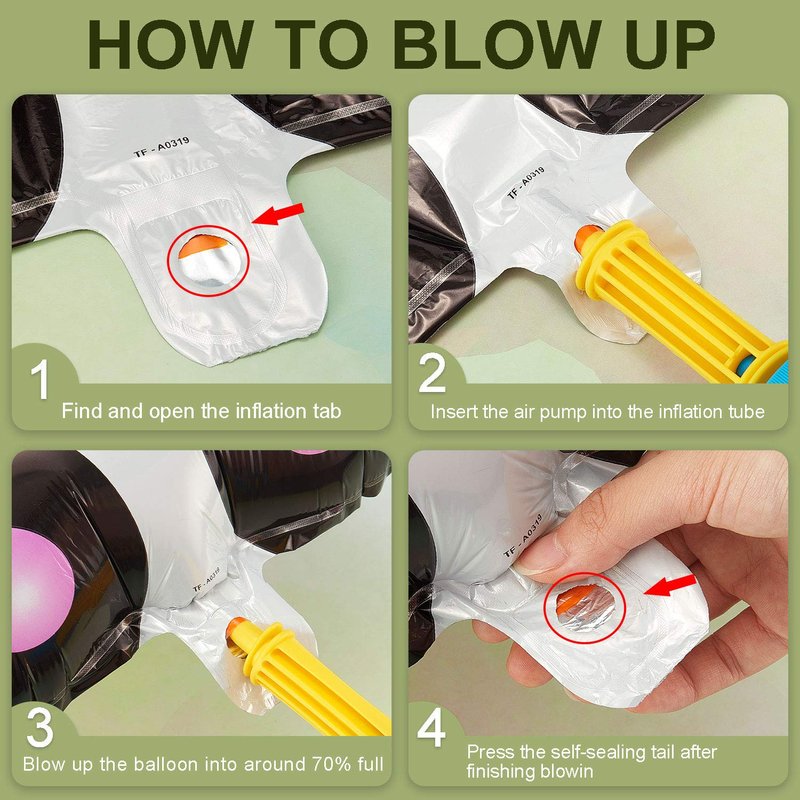 HOW TO BLOW UP

TF - A0319

1

Find and open the inflation tab

TF - A0319

2

Insert the air pump into the inflation tube

TF - A0319

3

Blow up the balloon into around 70% full

TF - A0319

4

Press the self-sealing tail after finishing blowin