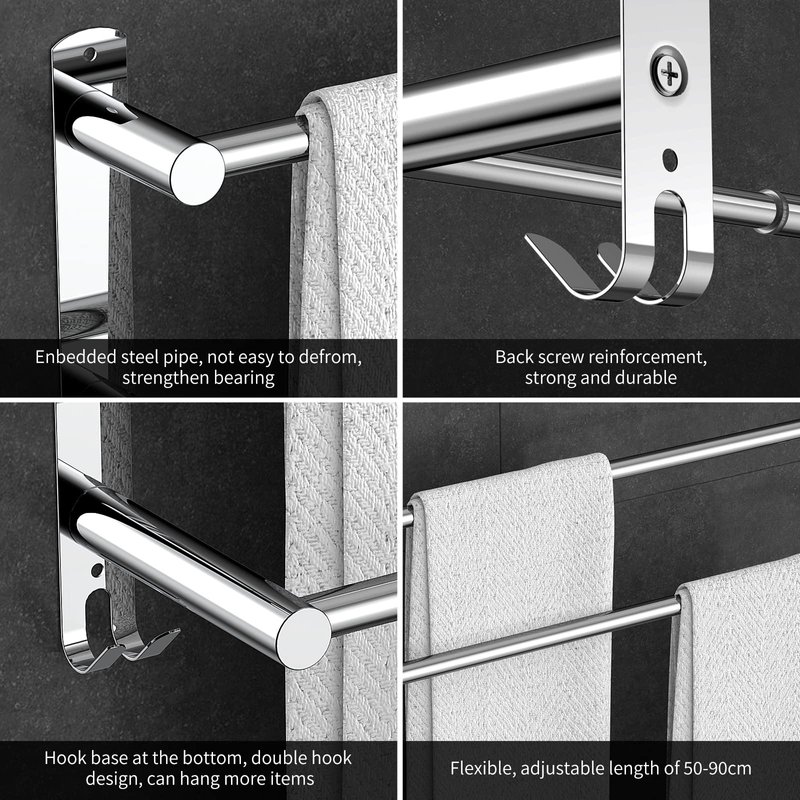 Enbedded steel pipe, not easy to defrom, strengthen bearing

Back screw reinforcement, strong and durable

Hook base at the bottom, double hook design, can hang more items

Flexible, adjustable length of 50-90cm