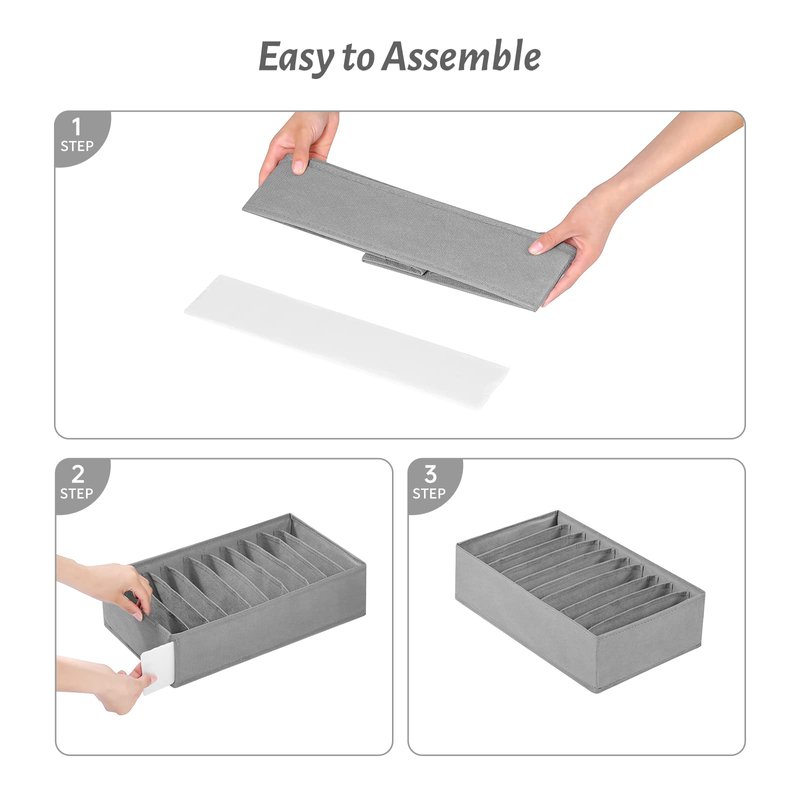 Easy to Assemble

1
STEP

2
STEP

3
STEP