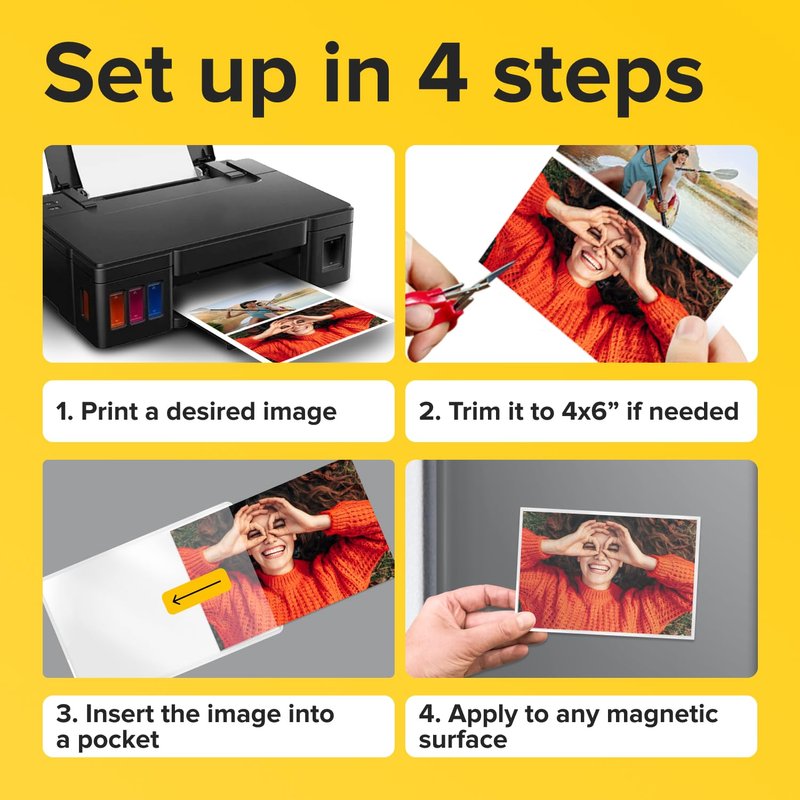 Set up in 4 steps

1. Print a desired image

2. Trim it to 4x6” if needed

3. Insert the image into a pocket

4. Apply to any magnetic surface