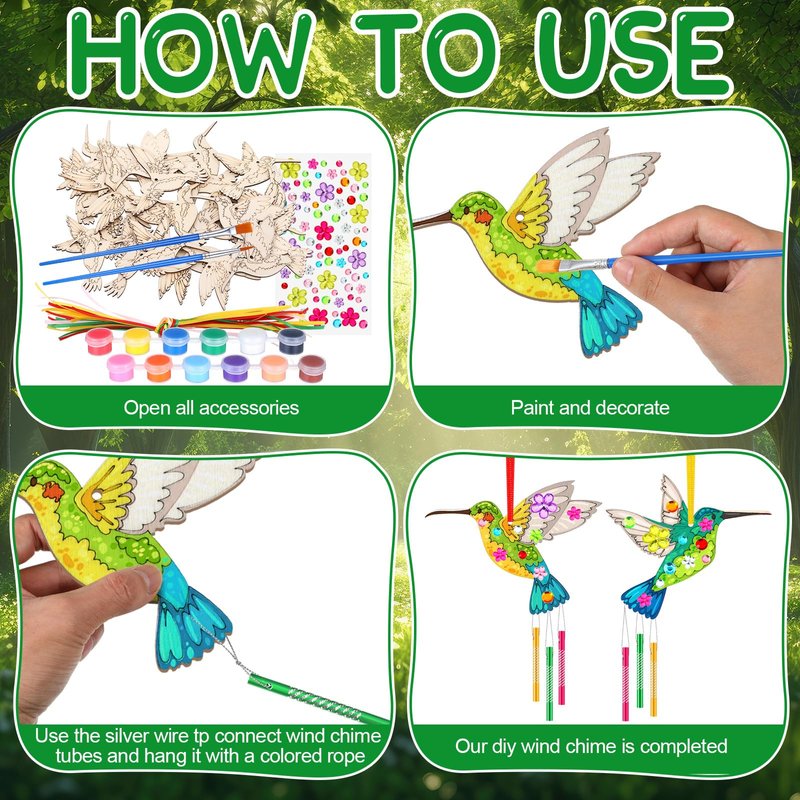 HOW TO USE

Open all accessories

Paint and decorate

Use the silver wire tp connect wind chime tubes and hang it with a colored rope

Our diy wind chime is completed