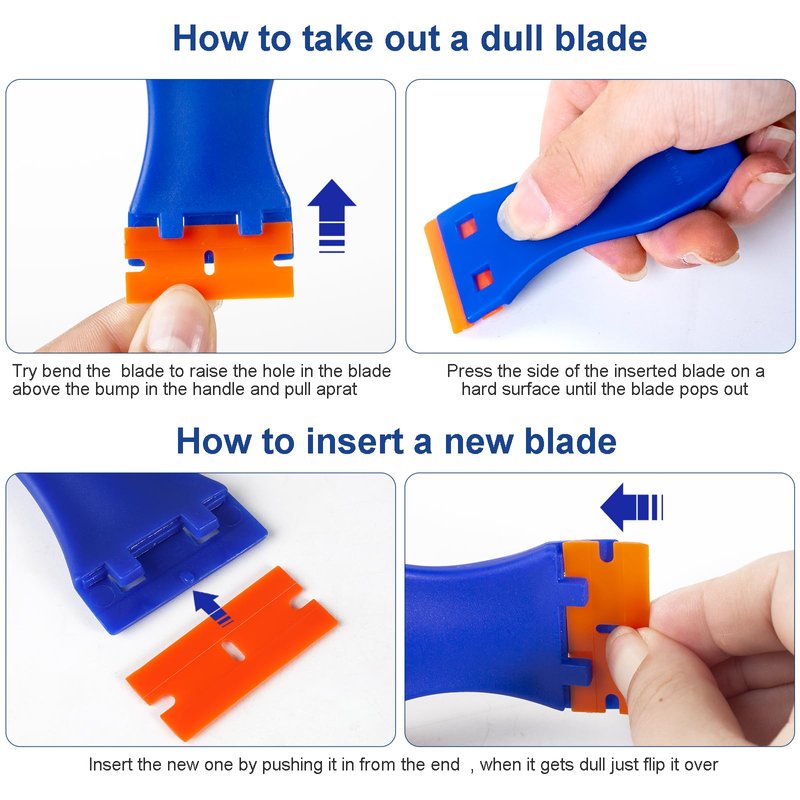 How to take out a dull blade

Try bend the blade to raise the hole in the blade above the bump in the handle and pull aprat

Press the side of the inserted blade on a hard surface until the blade pops out

How to insert a new blade

Insert the new one by pushing it in from the end , when it gets dull just flip it over