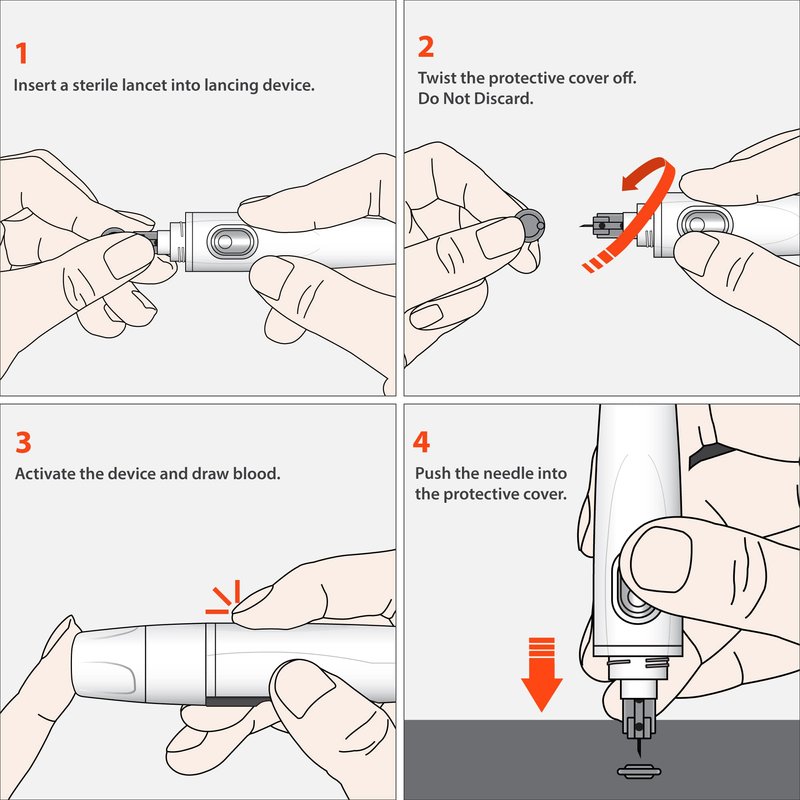 1
Insert a sterile lancet into lancing device.

2
Twist the protective cover off.
Do Not Discard.

3
Activate the device and draw blood.

4
Push the needle into the protective cover.