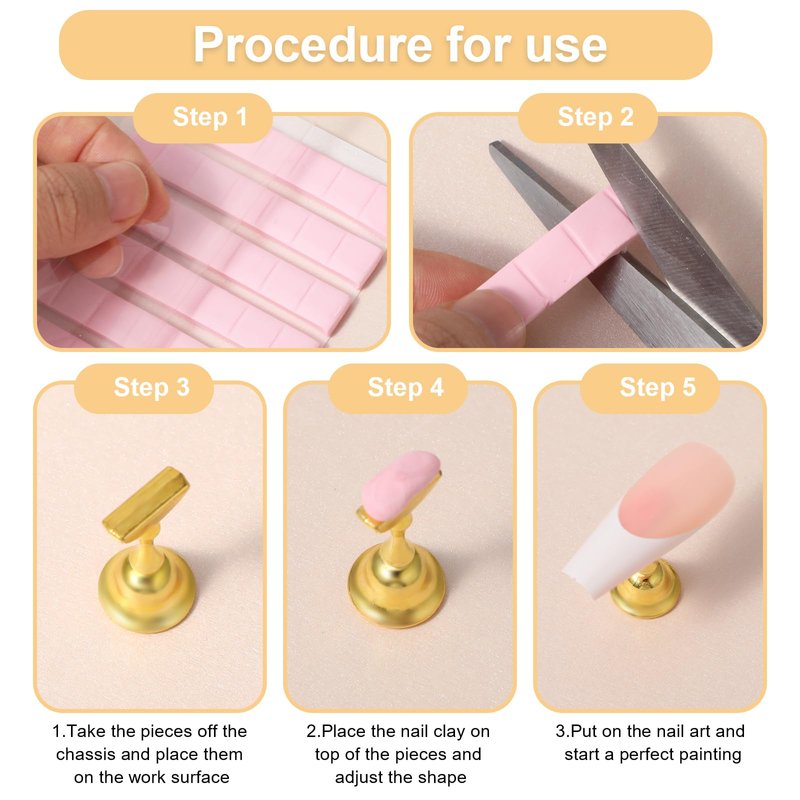 Procedure for use

Step 1

Step 2

Step 3

Step 4

Step 5

1.Take the pieces off the chassis and place them on the work surface

2.Place the nail clay on top of the pieces and adjust the shape

3.Put on the nail art and start a perfect painting