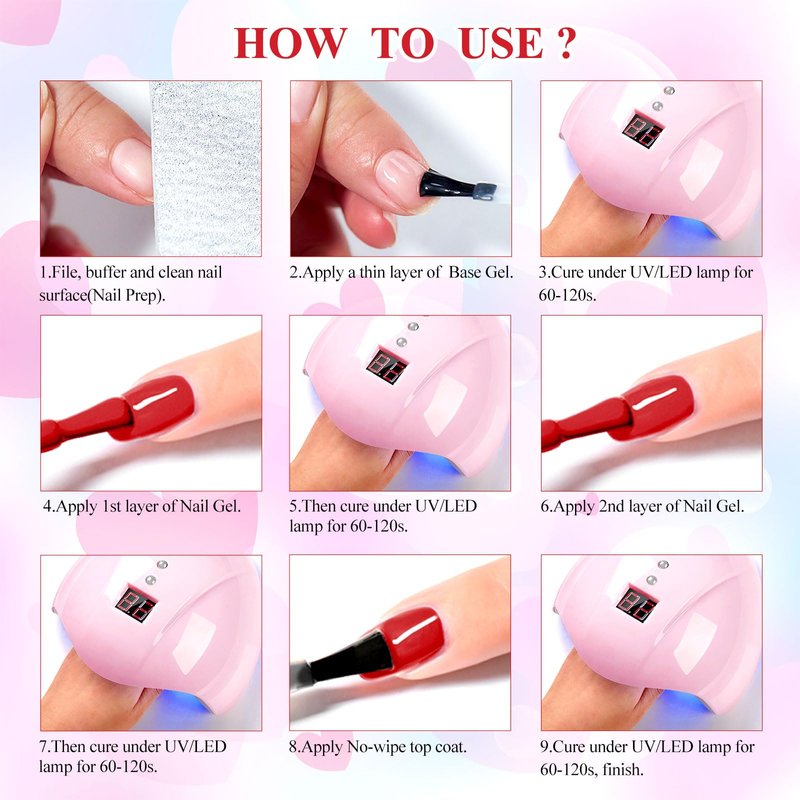 HOW TO USE ?

1.File, buffer and clean nail surface(Nail Prep).

2.Apply a thin layer of Base Gel.

3.Cure under UV/LED lamp for 60-120s.

4.Apply 1st layer of Nail Gel.

5.Then cure under UV/LED lamp for 60-120s.

6.Apply 2nd layer of Nail Gel.

7.Then cure under UV/LED lamp for 60-120s.

8.Apply No-wipe top coat.

9.Cure under UV/LED lamp for 60-120s, finish.