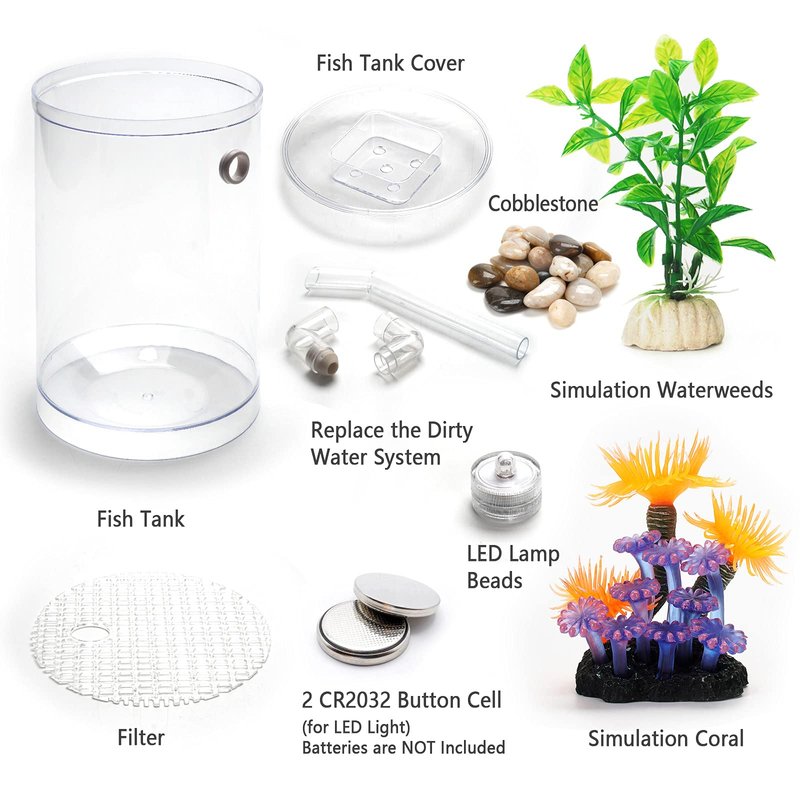 Fish Tank Cover

Cobblestone

Simulation Waterweeds

Replace the Dirty Water System

Fish Tank

LED Lamp Beads

Filter

2 CR2032 Button Cell
(for LED Light)
Batteries are NOT Included

Simulation Coral