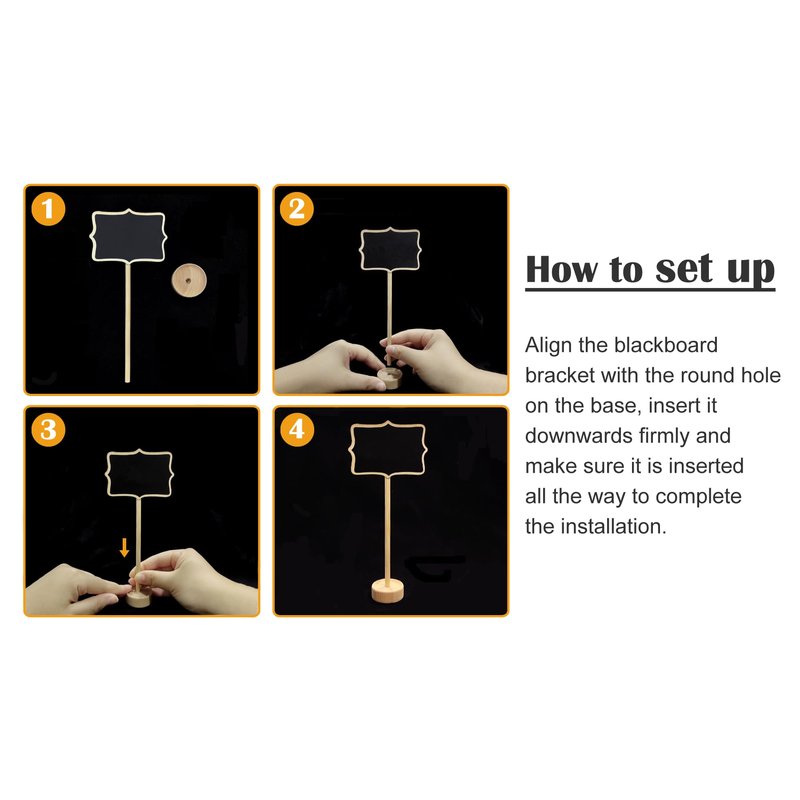 1

2

3

4

How to set up

Align the blackboard bracket with the round hole on the base, insert it downwards firmly and make sure it is inserted all the way to complete the installation.