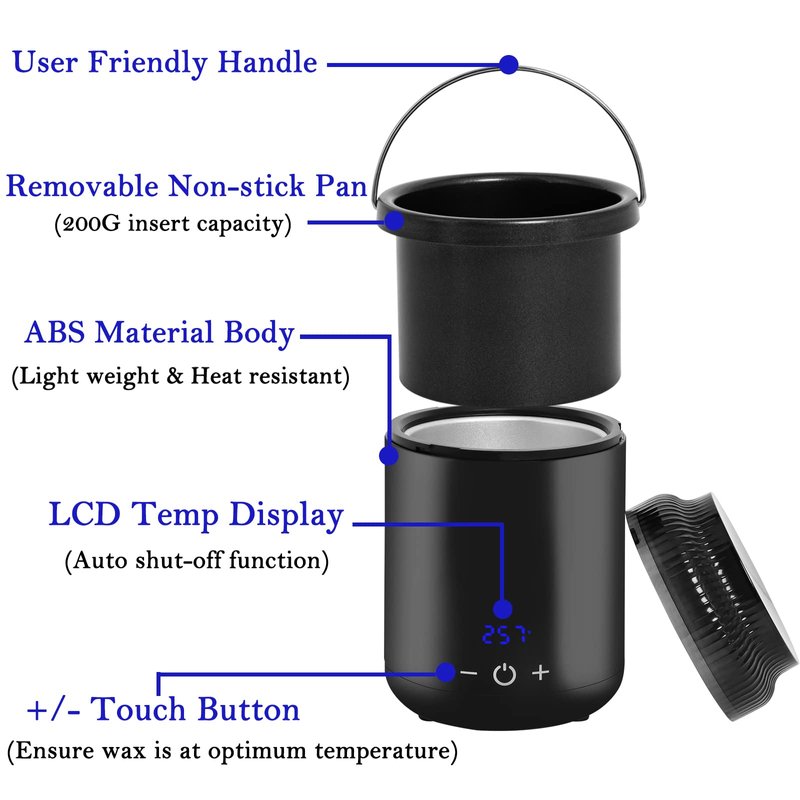 User Friendly Handle

Removable Non-stick Pan
(200G insert capacity)

ABS Material Body
(Light weight & Heat resistant)

LCD Temp Display
(Auto shut-off function)

257°

− +

+/- Touch Button
(Ensure wax is at optimum temperature)