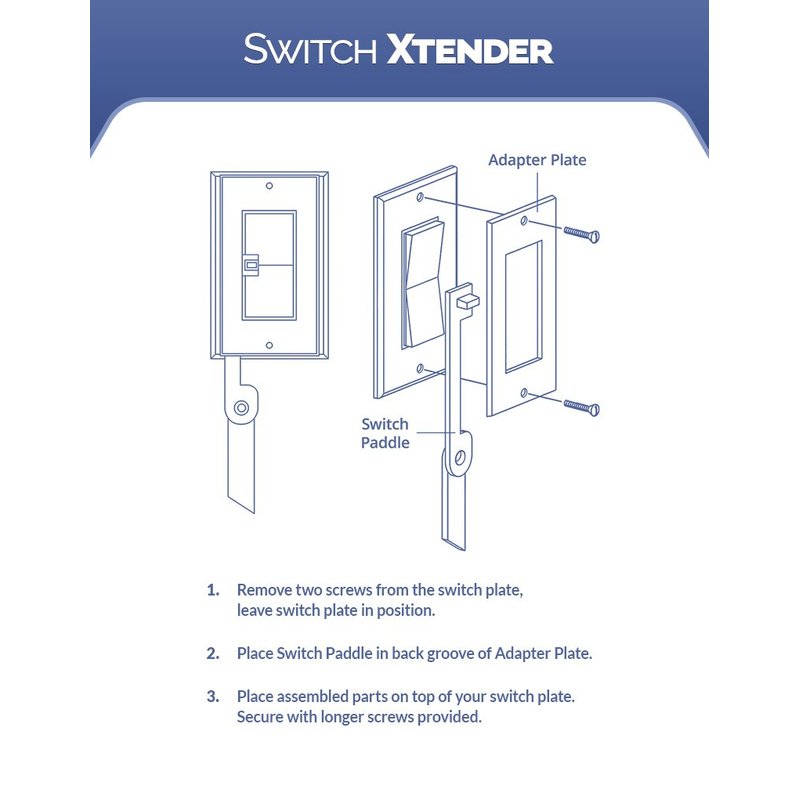 SWITCH XTENDER

Adapter Plate

Switch Paddle

1. Remove two screws from the switch plate, leave switch plate in position.

2. Place Switch Paddle in back groove of Adapter Plate.

3. Place assembled parts on top of your switch plate. Secure with longer screws provided.