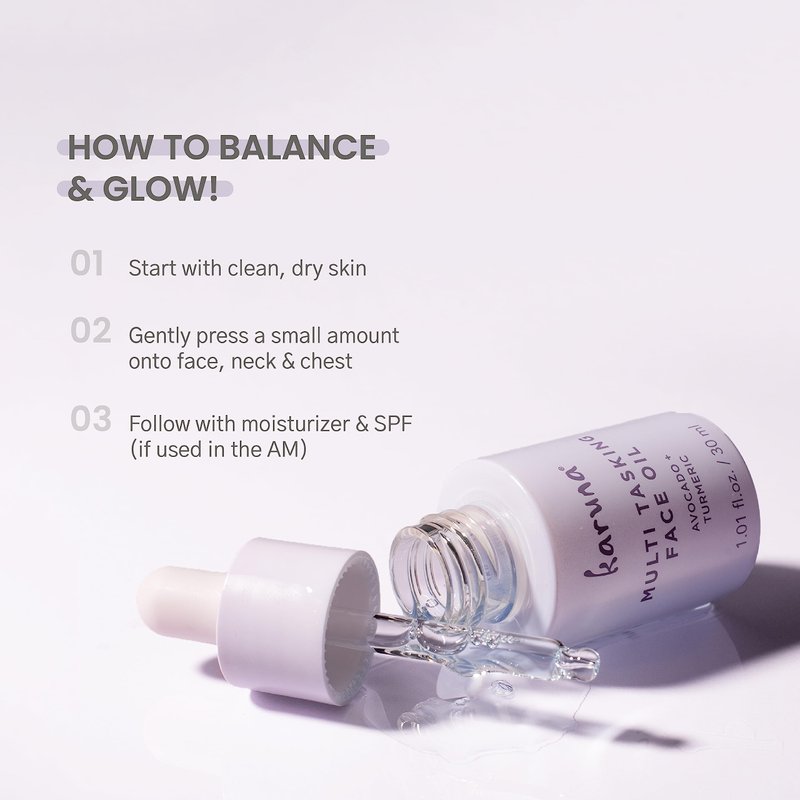 HOW TO BALANCE & GLOW!

01 Start with clean, dry skin

02 Gently press a small amount onto face, neck & chest

03 Follow with moisturizer & SPF (if used in the AM)

karuna

MULTI TASKING FACE OIL

AVOCADO + TURMERIC

1.01 fl.oz. / 30 ml