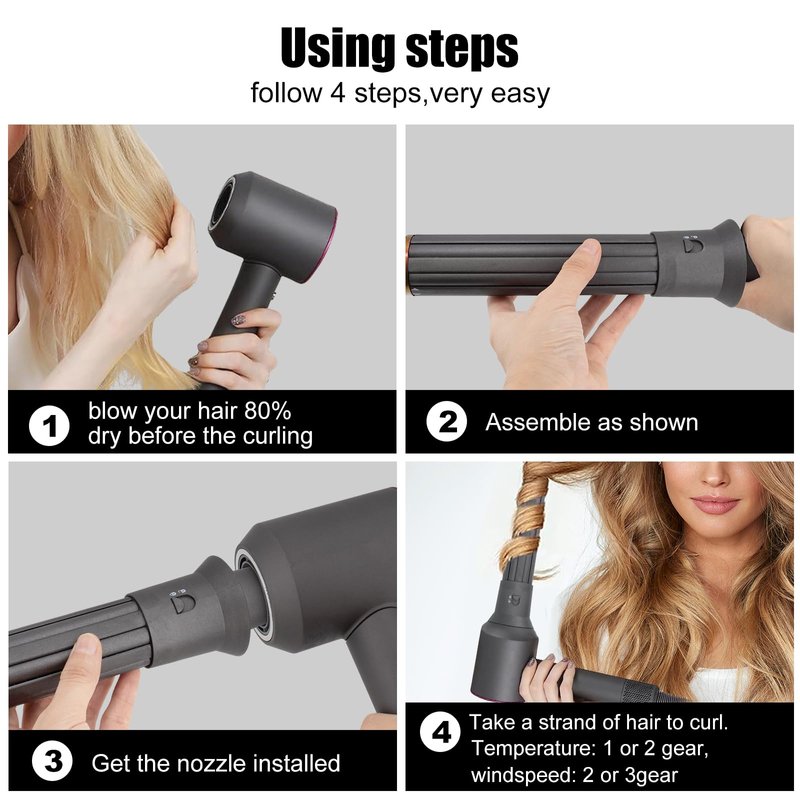 Using steps
follow 4 steps,very easy

1 blow your hair 80% dry before the curling

2 Assemble as shown

3 Get the nozzle installed

4 Take a strand of hair to curl. Temperature: 1 or 2 gear, windspeed: 2 or 3gear