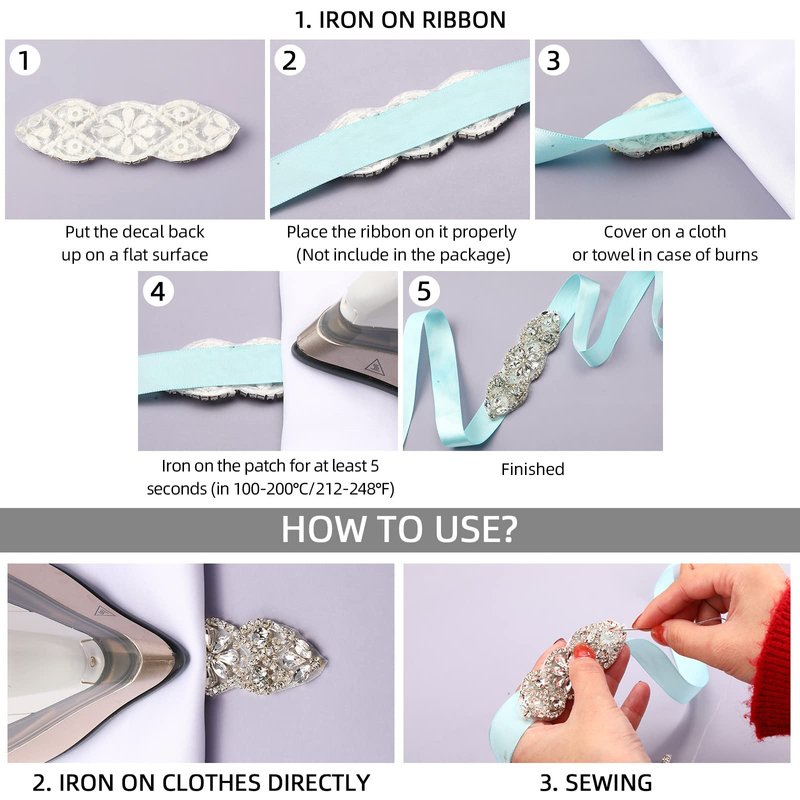 1. IRON ON RIBBON

1

Put the decal back up on a flat surface

2

Place the ribbon on it properly (Not include in the package)

3

Cover on a cloth or towel in case of burns

4

Iron on the patch for at least 5 seconds (in 100-200℃/212-248℉)

5

Finished

HOW TO USE?

2. IRON ON CLOTHES DIRECTLY

3. SEWING