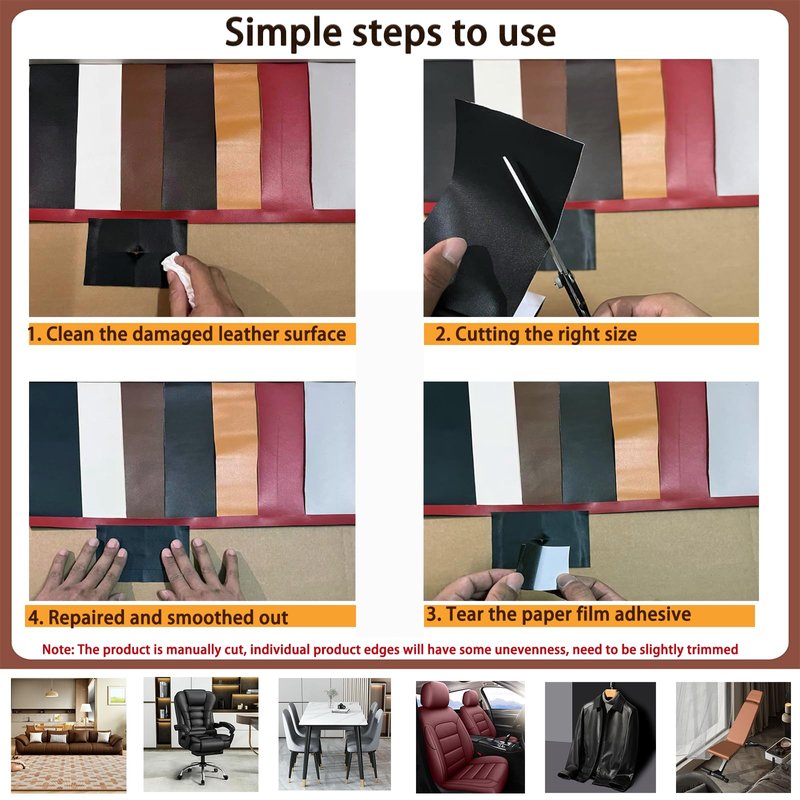 Simple steps to use

1. Clean the damaged leather surface

2. Cutting the right size

4. Repaired and smoothed out

3. Tear the paper film adhesive

Note: The product is manually cut, individual product edges will have some unevenness, need to be slightly trimmed