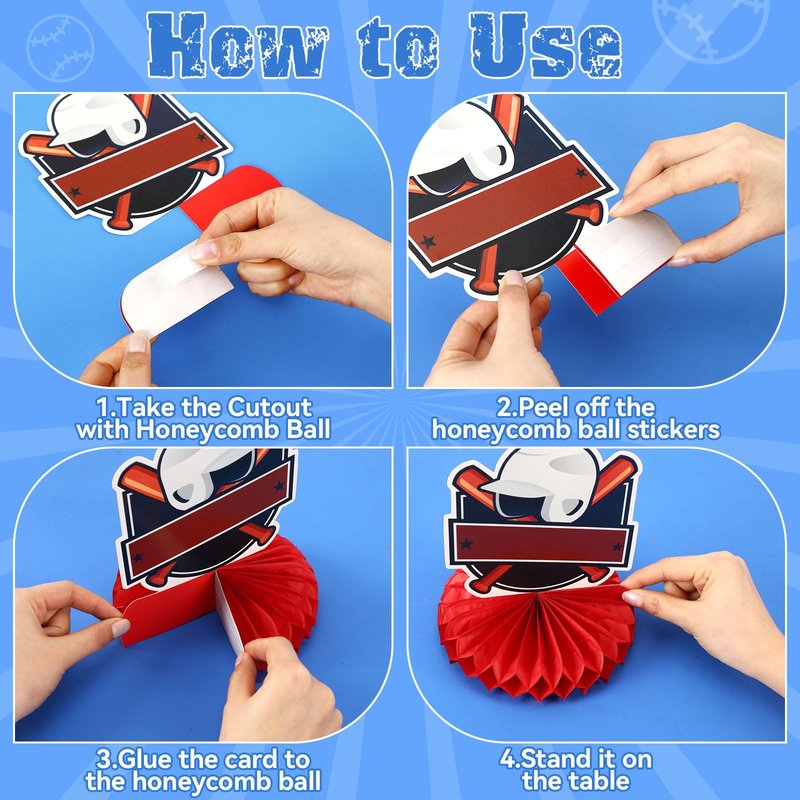 How to Use

1.Take the Cutout with Honeycomb Ball

2.Peel off the honeycomb ball stickers

3.Glue the card to the honeycomb ball

4.Stand it on the table