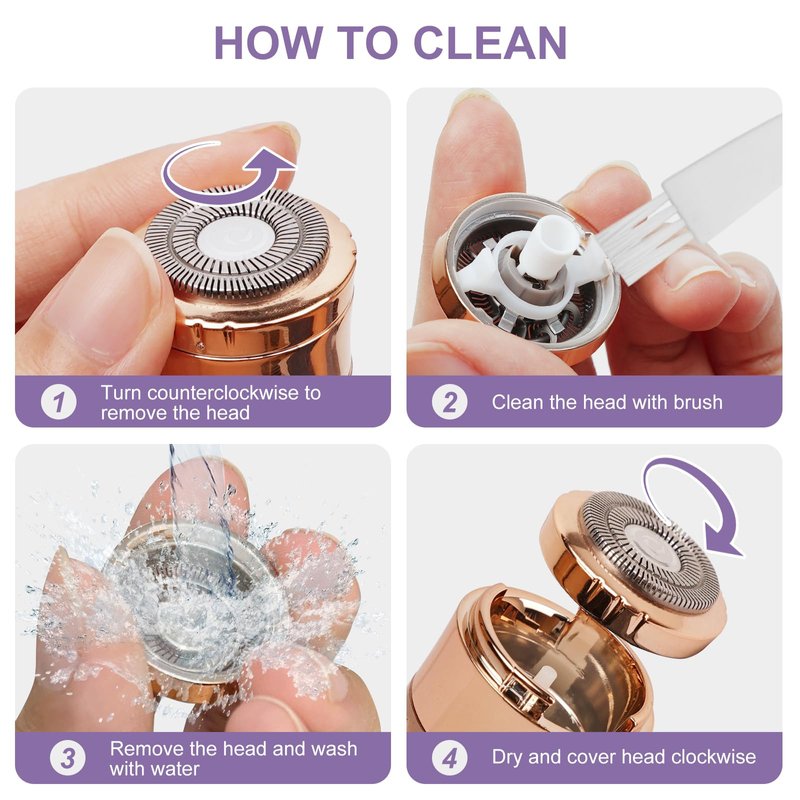 HOW TO CLEAN

1 Turn counterclockwise to remove the head

2 Clean the head with brush

3 Remove the head and wash with water

4 Dry and cover head clockwise