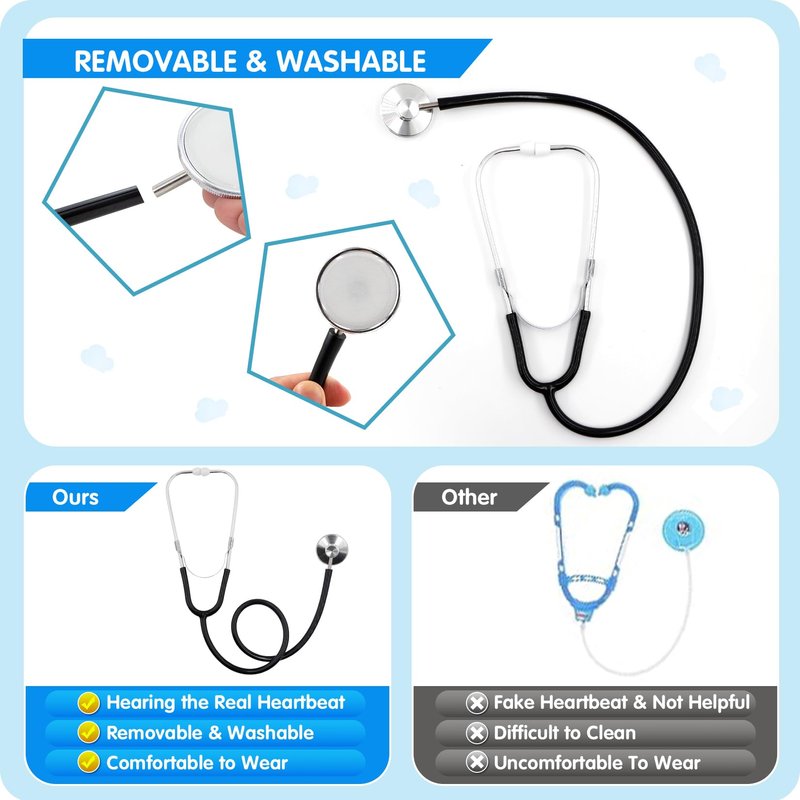 REMOVABLE & WASHABLE

Ours

Hearing the Real Heartbeat
Removable & Washable
Comfortable to Wear

Other

Fake Heartbeat & Not Helpful
Difficult to Clean
Uncomfortable To Wear