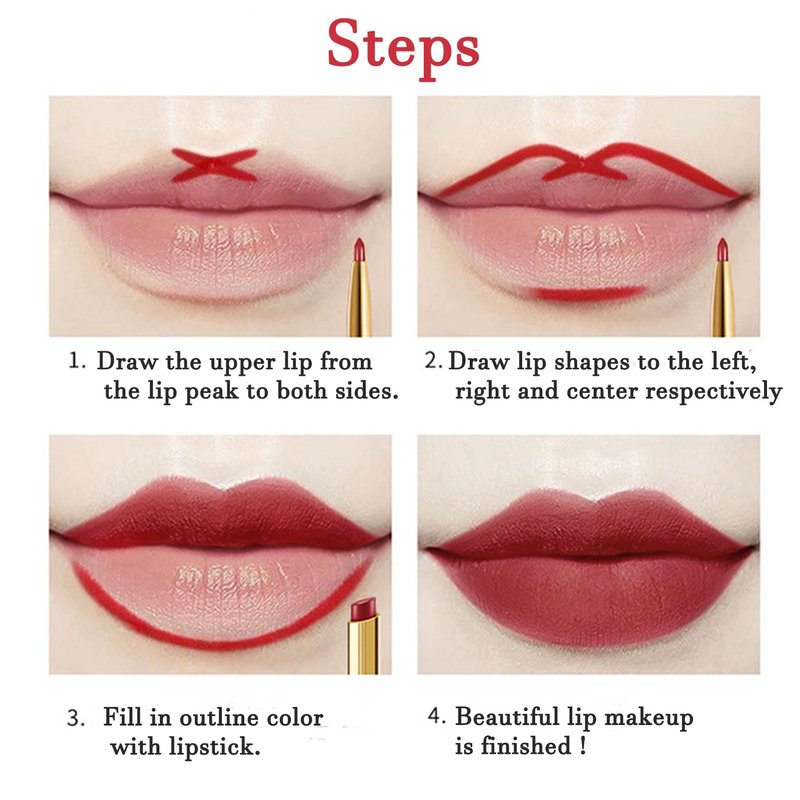 Steps

1. Draw the upper lip from the lip peak to both sides.

2. Draw lip shapes to the left, right and center respectively

3. Fill in outline color with lipstick.

4. Beautiful lip makeup is finished !