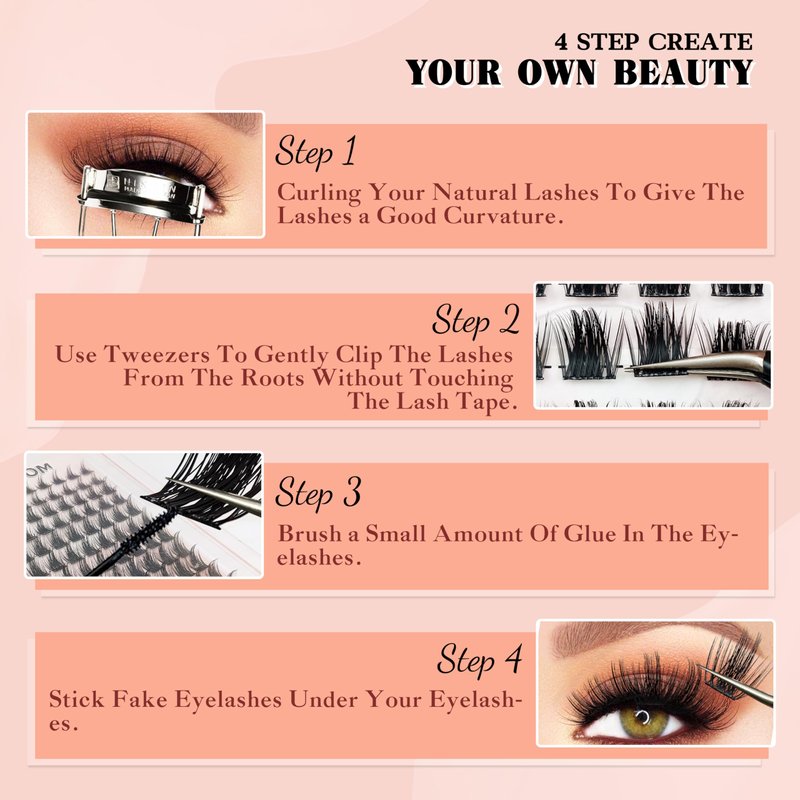 4 STEP CREATE
YOUR OWN BEAUTY

Step 1
Curling Your Natural Lashes To Give The Lashes a Good Curvature.

Step 2
Use Tweezers To Gently Clip The Lashes From The Roots Without Touching The Lash Tape.

Step 3
Brush a Small Amount Of Glue In The Eyelashes.

Step 4
Stick Fake Eyelashes Under Your Eyelashes.