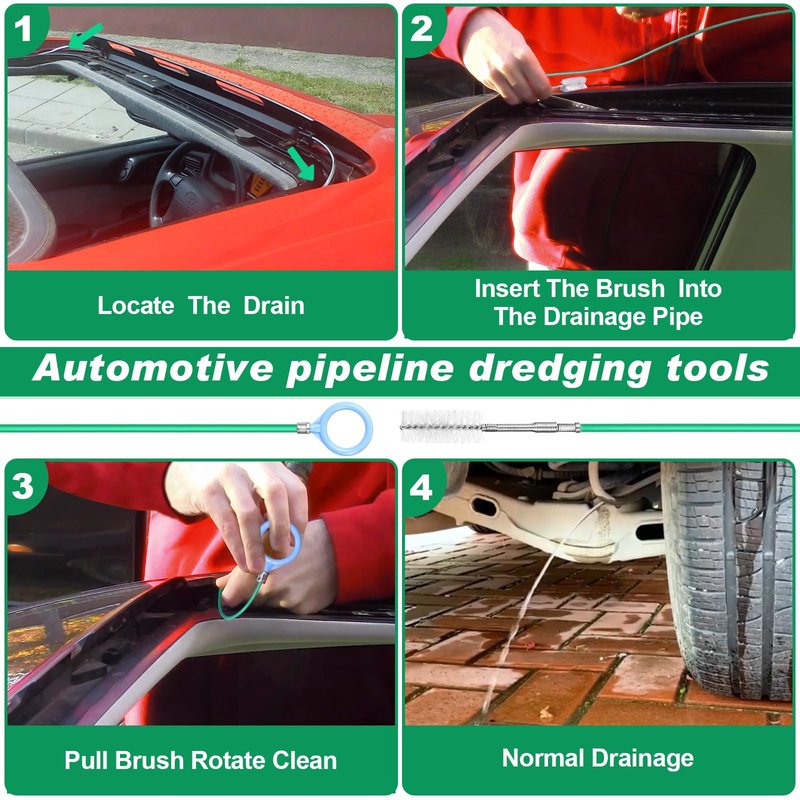 1

Locate The Drain

2

Insert The Brush Into The Drainage Pipe

Automotive pipeline dredging tools

3

Pull Brush Rotate Clean

4

Normal Drainage