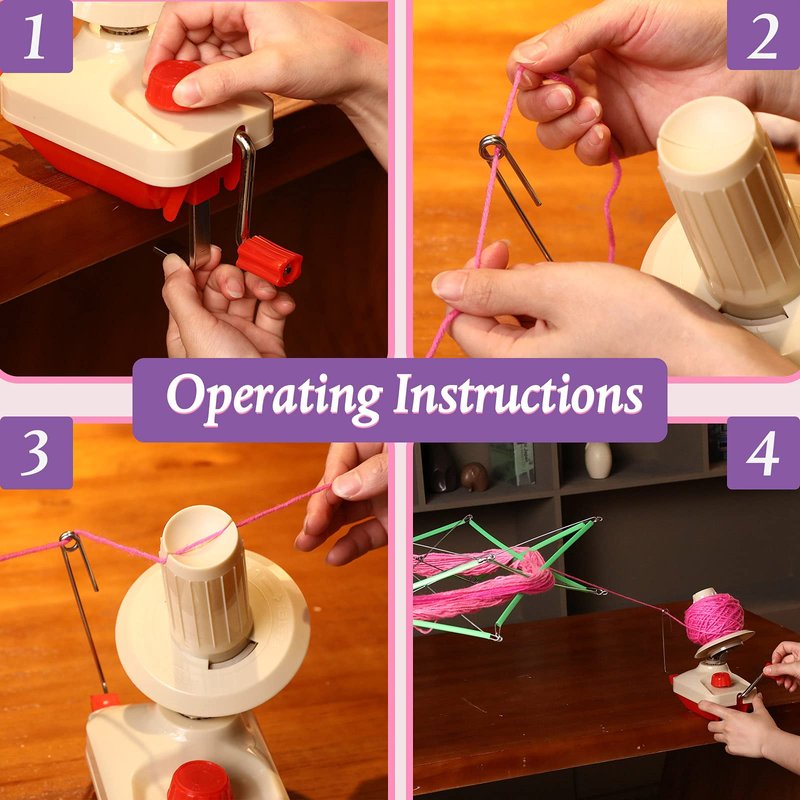 1

2

Operating Instructions

3

4