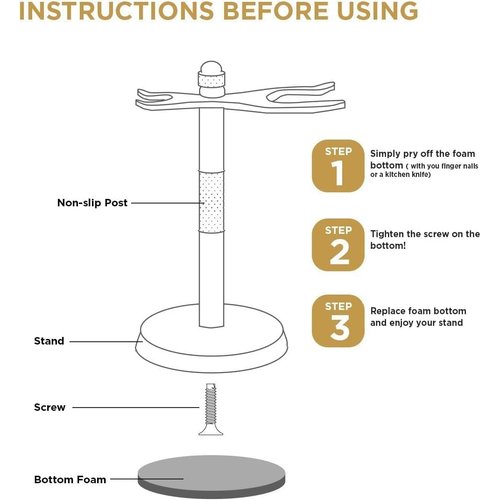 INSTRUCTIONS BEFORE USING

Non-slip Post

Stand

Screw

Bottom Foam

STEP 1 Simply pry off the foam bottom ( with you finger nails or a kitchen knife)

STEP 2 Tighten the screw on the bottom!

STEP 3 Replace foam bottom and enjoy your stand