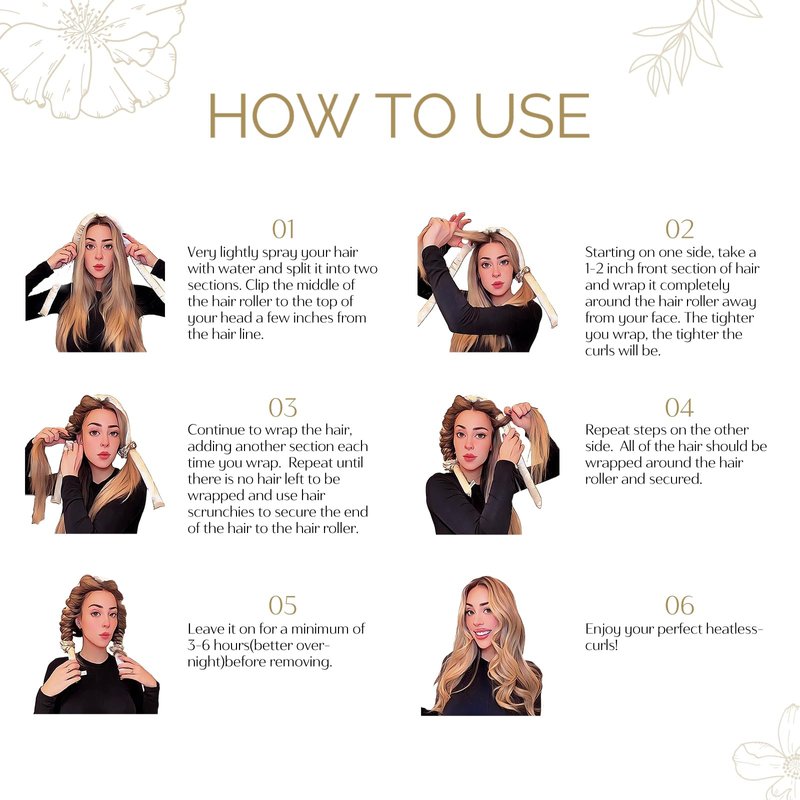 HOW TO USE

01
Very lightly spray your hair with water and split it into two sections. Clip the middle of the hair roller to the top of your head a few inches from the hair line.

02
Starting on one side, take a 1-2 inch front section of hair and wrap it completely around the hair roller away from your face. The tighter you wrap, the tighter the curls will be.

03
Continue to wrap the hair, adding another section each time you wrap. Repeat until there is no hair left to be wrapped and use hair scrunchies to secure the end of the hair to the hair roller.

04
Repeat steps on the other side. All of the hair should be wrapped around the hair roller and secured.

05
Leave it on for a minimum of 3-6 hours(better overnight)before removing.

06
Enjoy your perfect heatless-curls!