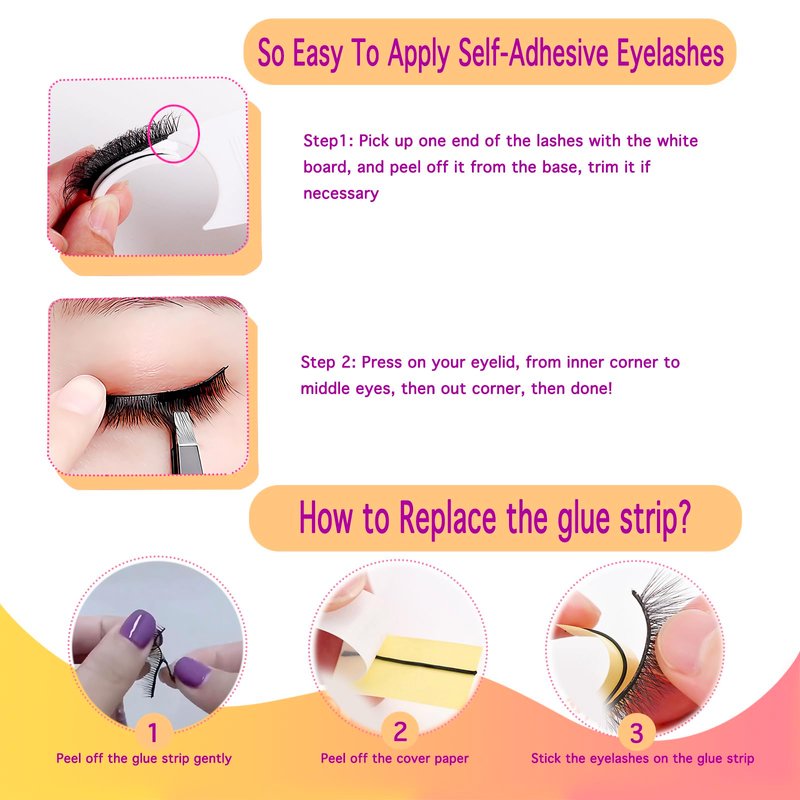 So Easy To Apply Self-Adhesive Eyelashes

Step1: Pick up one end of the lashes with the white board, and peel off it from the base, trim it if necessary

Step 2: Press on your eyelid, from inner corner to middle eyes, then out corner, then done!

How to Replace the glue strip?

1
Peel off the glue strip gently

2
Peel off the cover paper

3
Stick the eyelashes on the glue strip