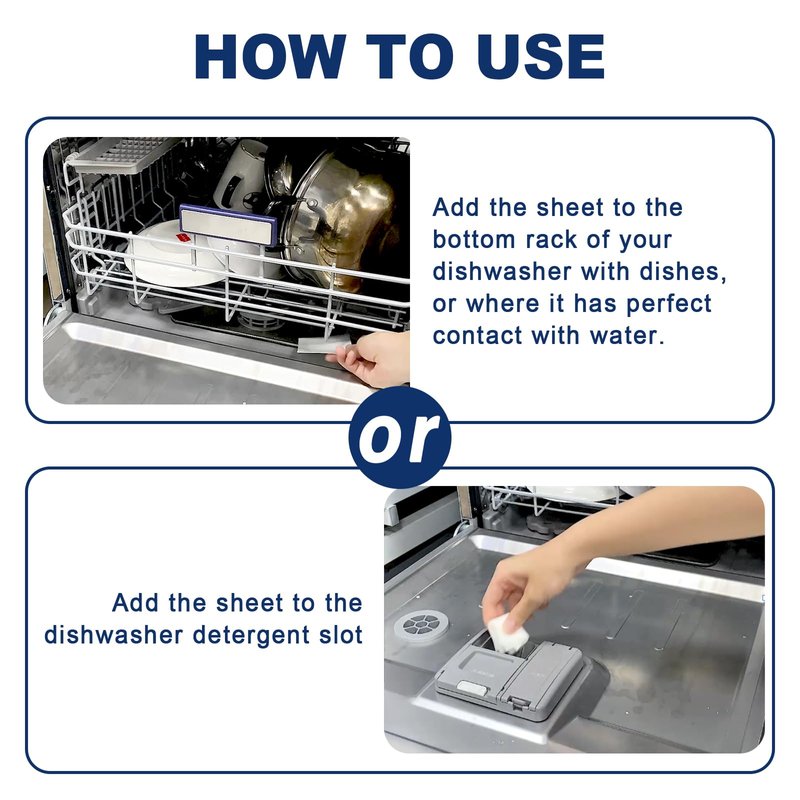 HOW TO USE

Add the sheet to the bottom rack of your dishwasher with dishes, or where it has perfect contact with water.

or

Add the sheet to the dishwasher detergent slot