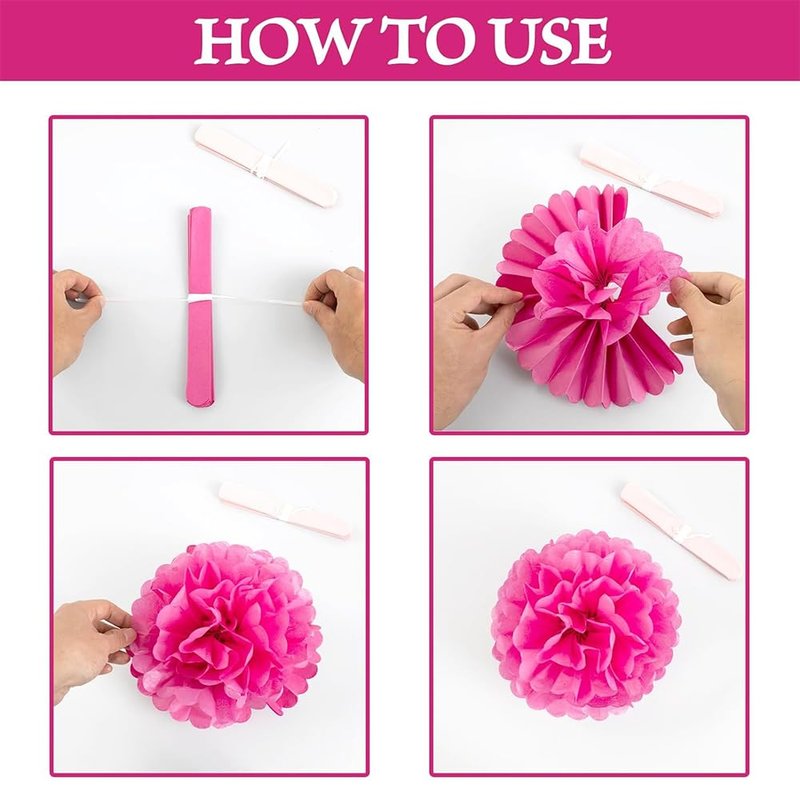 HOW TO USE