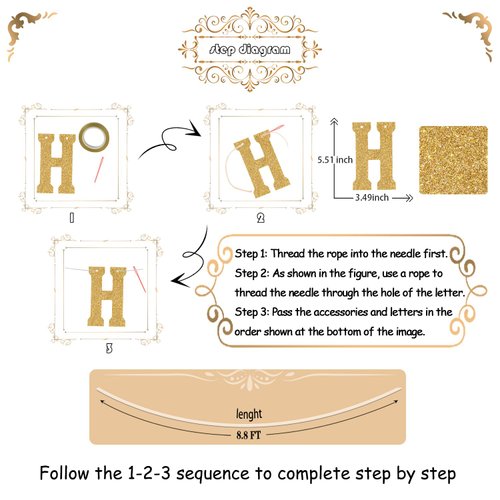 step diagram

H

1

H

2

5.51 inch

H

3.49inch

H

3

Step 1: Thread the rope into the needle first.
Step 2: As shown in the figure, use a rope to thread the needle through the hole of the letter.
Step 3: Pass the accessories and letters in the order shown at the bottom of the image.

lenght

8.8 FT

Follow the 1-2-3 sequence to complete step by step