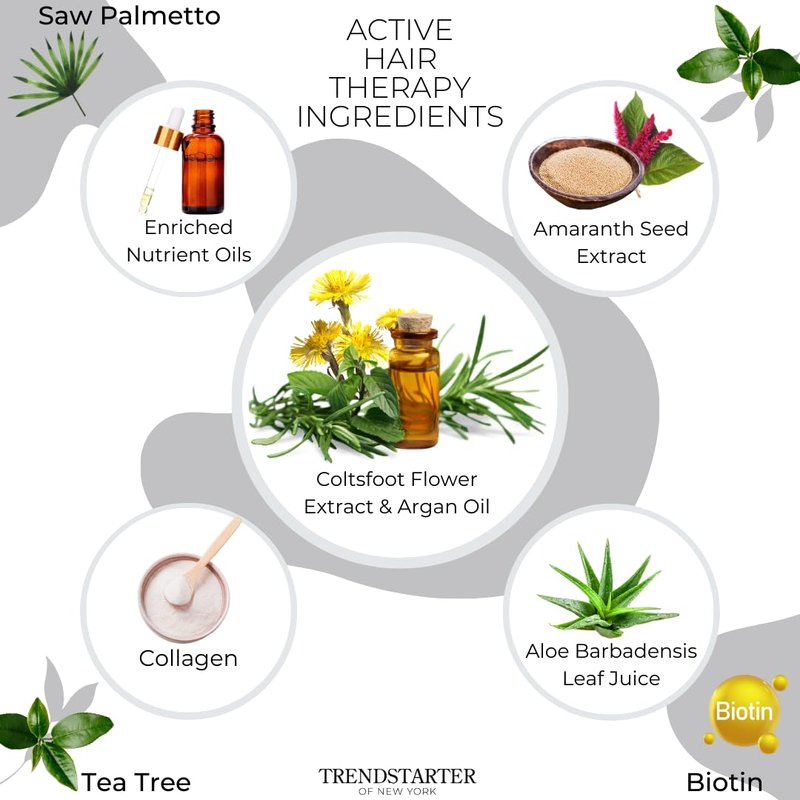 Saw Palmetto

ACTIVE HAIR THERAPY INGREDIENTS

Enriched Nutrient Oils

Amaranth Seed Extract

Coltsfoot Flower Extract & Argan Oil

Collagen

Aloe Barbadensis Leaf Juice

Biotin

Tea Tree

TRENDSTARTER
OF NEW YORK

Biotin