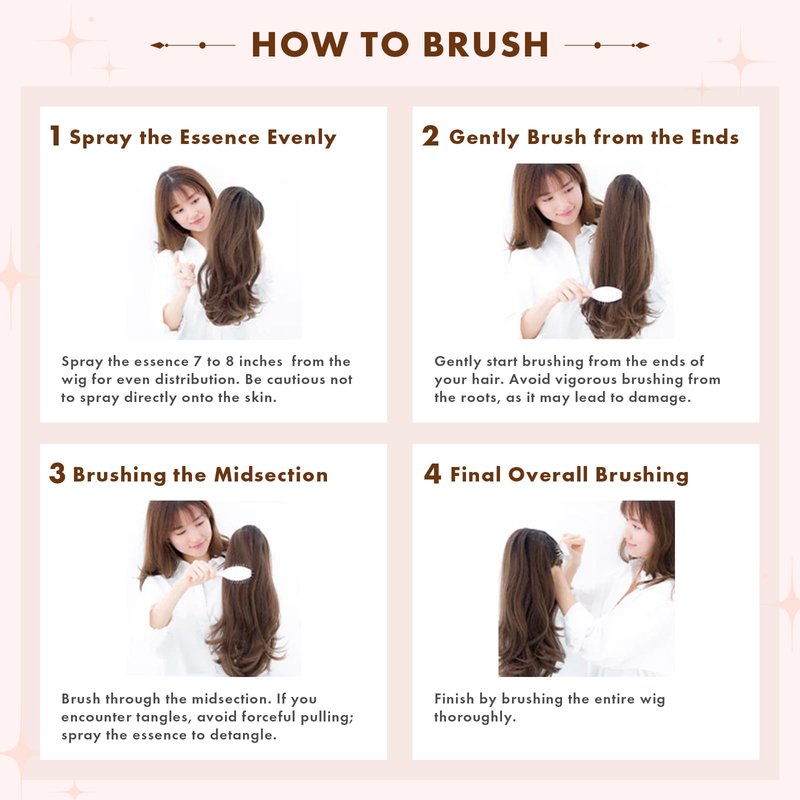 HOW TO BRUSH

1 Spray the Essence Evenly

Spray the essence 7 to 8 inches from the wig for even distribution. Be cautious not to spray directly onto the skin.

2 Gently Brush from the Ends

Gently start brushing from the ends of your hair. Avoid vigorous brushing from the roots, as it may lead to damage.

3 Brushing the Midsection

Brush through the midsection. If you encounter tangles, avoid forceful pulling; spray the essence to detangle.

4 Final Overall Brushing

Finish by brushing the entire wig thoroughly.