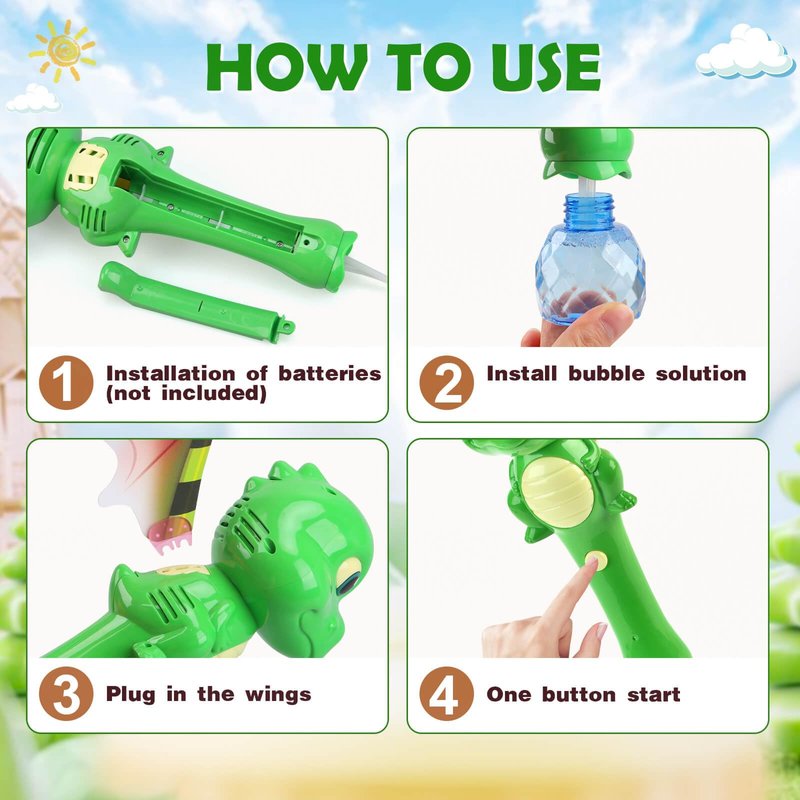 HOW TO USE

1 Installation of batteries (not included)

2 Install bubble solution

3 Plug in the wings

4 One button start