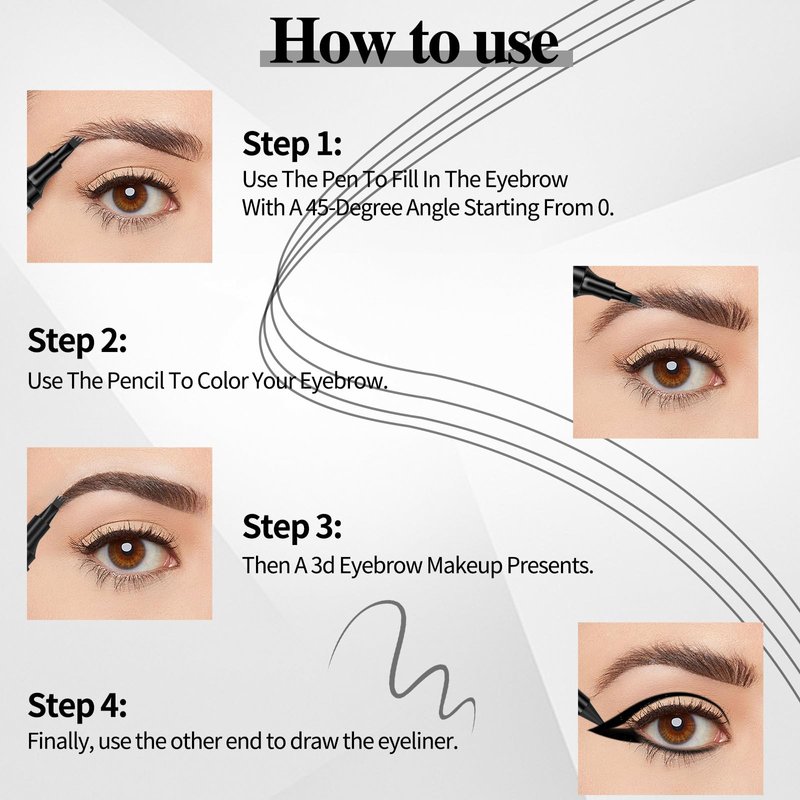 How to use

Step 1:
Use The Pen To Fill In The Eyebrow With A 45-Degree Angle Starting From 0.

Step 2:
Use The Pencil To Color Your Eyebrow.

Step 3:
Then A 3d Eyebrow Makeup Presents.

Step 4:
Finally, use the other end to draw the eyeliner.