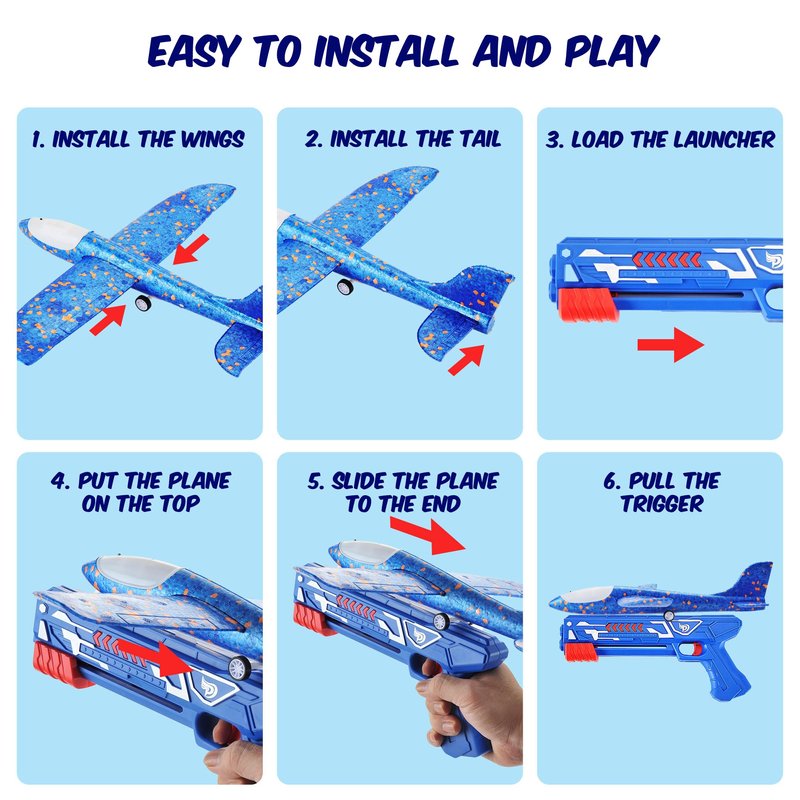 EASY TO INSTALL AND PLAY

1. INSTALL THE WINGS

2. INSTALL THE TAIL

3. LOAD THE LAUNCHER

4. PUT THE PLANE ON THE TOP

5. SLIDE THE PLANE TO THE END

6. PULL THE TRIGGER