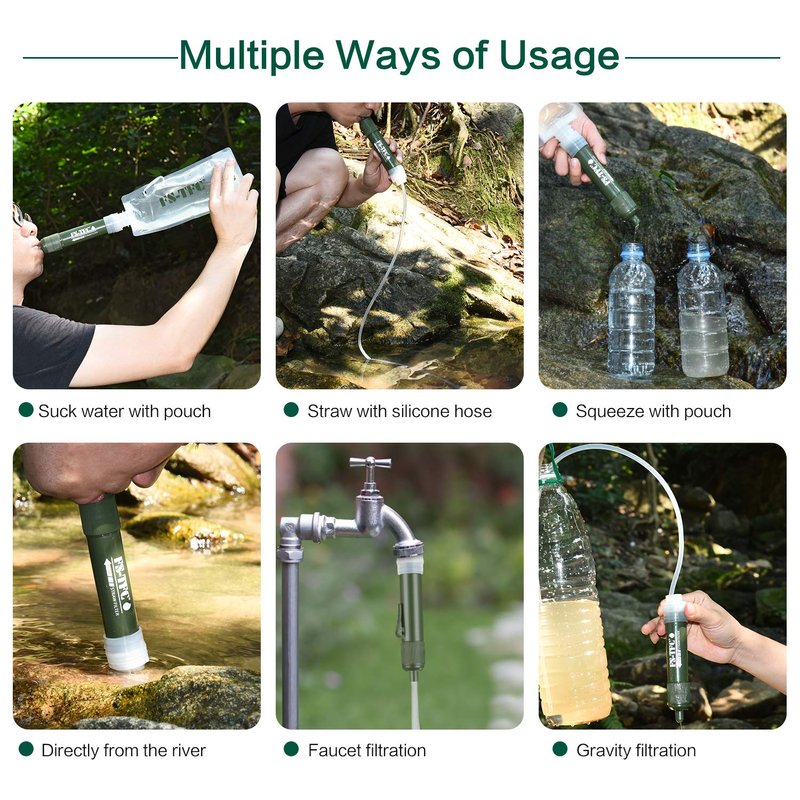 Multiple Ways of Usage

FS-TFC

FS-TFC

Suck water with pouch

Straw with silicone hose

FS-TFC

Squeeze with pouch

FS-TFC

Directly from the river

Faucet filtration

FS-TFC

Gravity filtration