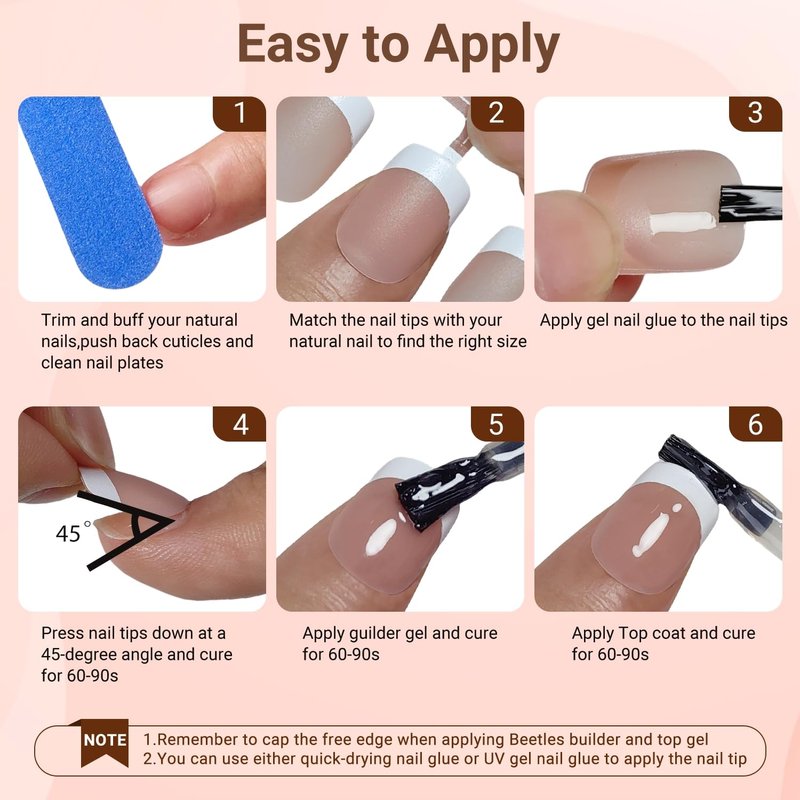 Easy to Apply

1

Trim and buff your natural nails,push back cuticles and clean nail plates

2

Match the nail tips with your natural nail to find the right size

3

Apply gel nail glue to the nail tips

4

45°

Press nail tips down at a 45-degree angle and cure for 60-90s

5

Apply guilder gel and cure for 60-90s

6

Apply Top coat and cure for 60-90s

NOTE

1.Remember to cap the free edge when applying Beetles builder and top gel
2.You can use either quick-drying nail glue or UV gel nail glue to apply the nail tip