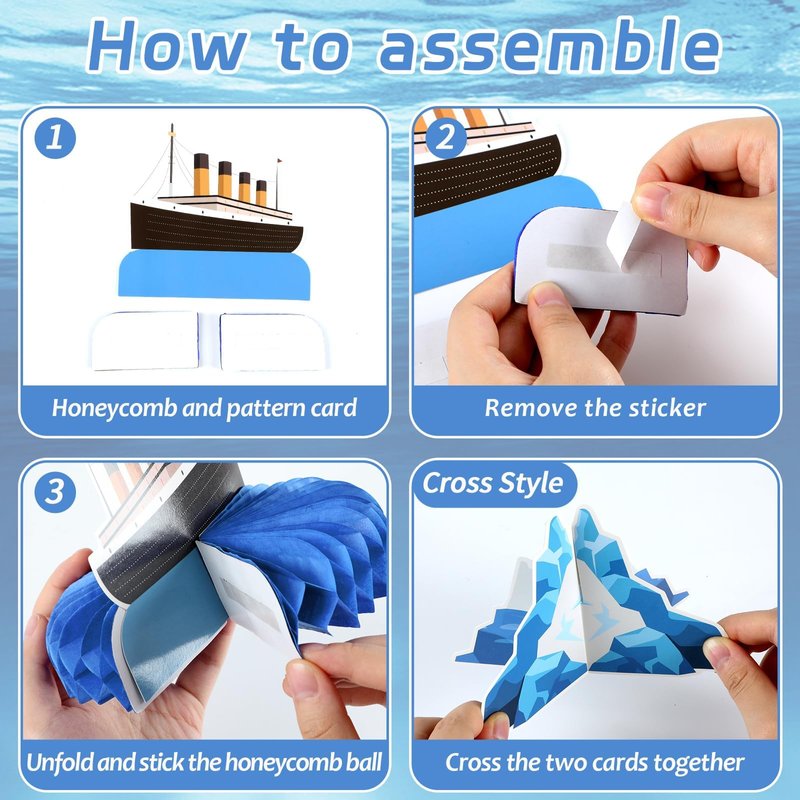 How to assemble

1

Honeycomb and pattern card

2

Remove the sticker

3

Unfold and stick the honeycomb ball

Cross Style

Cross the two cards together