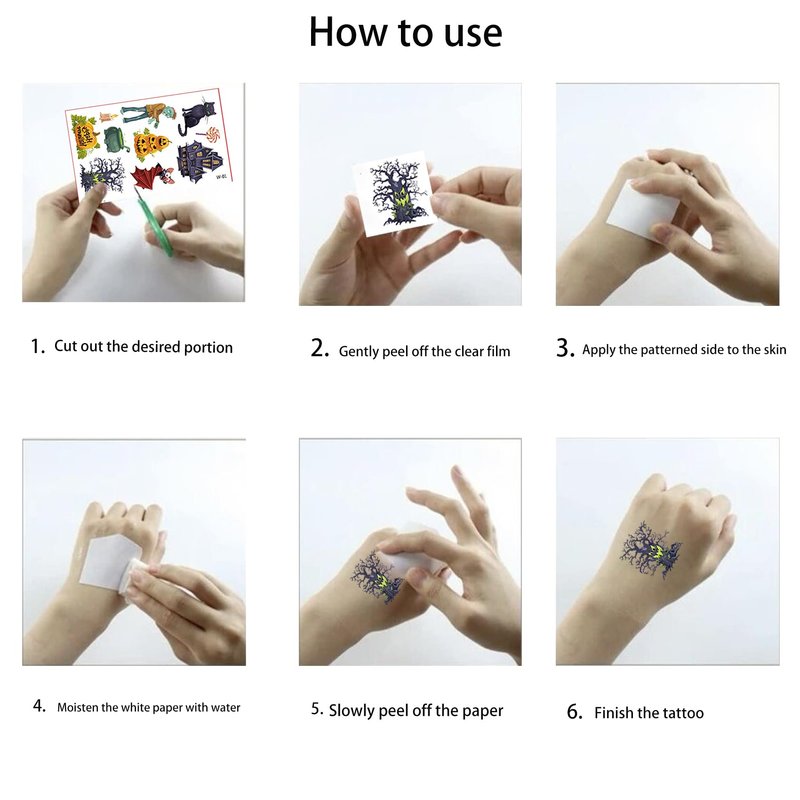 How to use

1. Cut out the desired portion

2. Gently peel off the clear film

3. Apply the patterned side to the skin

4. Moisten the white paper with water

5. Slowly peel off the paper

6. Finish the tattoo